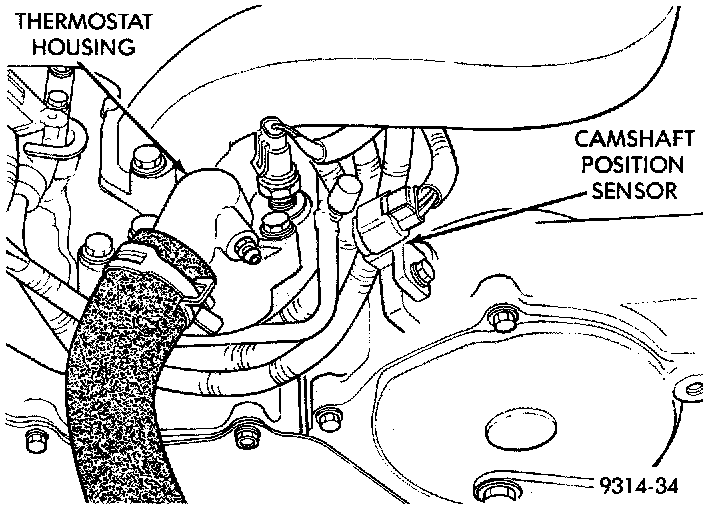 THERMOSTAT HOUSING

CAMSHAFT POSITION SENSOR

9314-34