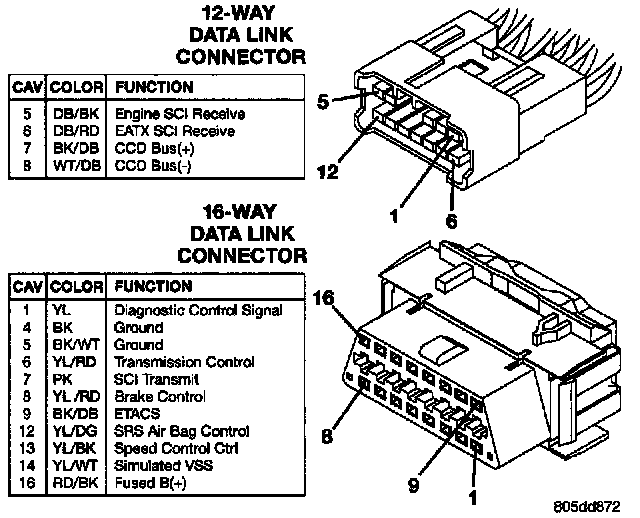 12-WAY
DATA LINK
CONNECTOR

| CAV | COLOR | FUNCTION |
|---|---|---|
| 5 | DB/BK | Engine SCI Receive |
| 6 | DB/RD | EATX SCI Receive |
| 7 | BK/DB | CCD Bus(+) |
| 8 | WT/DB | CCD Bus(-) |

5
12
1
6

16-WAY
DATA LINK
CONNECTOR

| CAV | COLOR | FUNCTION |
|---|---|---|
| 1 | YL | Diagnostic Control Signal |
| 4 | BK | Ground |
| 5 | BK/WT | Ground |
| 6 | YL/RD | Transmission Control |
| 7 | PK | SCI Transmit |
| 8 | YL /RD | Brake Control |
| 9 | BK/DB | ETACS |
| 12 | YL/DG | SRS Air Bag Control |
| 13 | YL/BK | Speed Control Ctrl |
| 14 | YL/WT | Simulated VSS |
| 16 | RD/BK | Fused B(+) |

16
8
9
1

805dd872