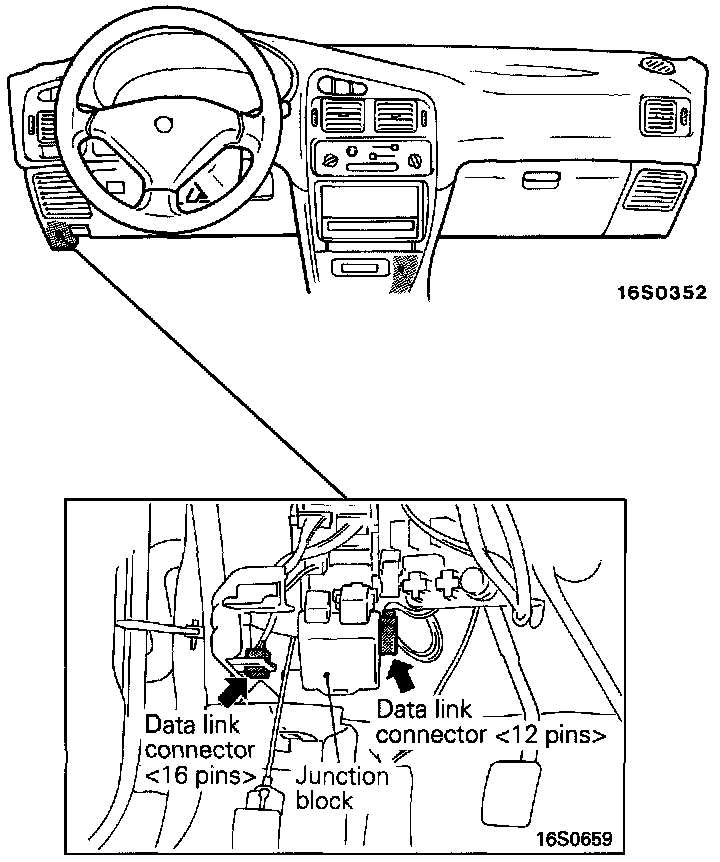 16S0352

Data link connector <16 pins>

Junction block

Data link connector <12 pins>

16S0659