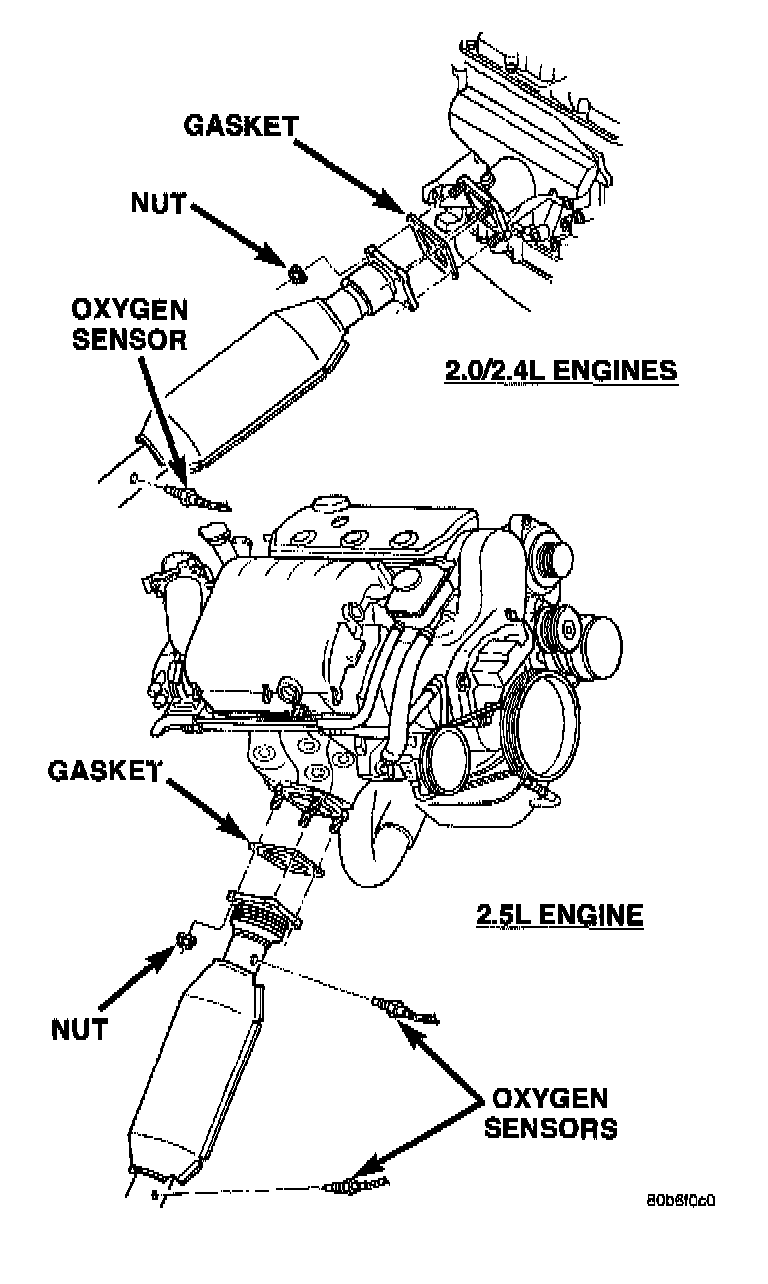 GASKET

NUT

OXYGEN SENSOR

2.0/2.4L ENGINES

GASKET

2.5L ENGINE

NUT

OXYGEN SENSORS

80b6f0c0