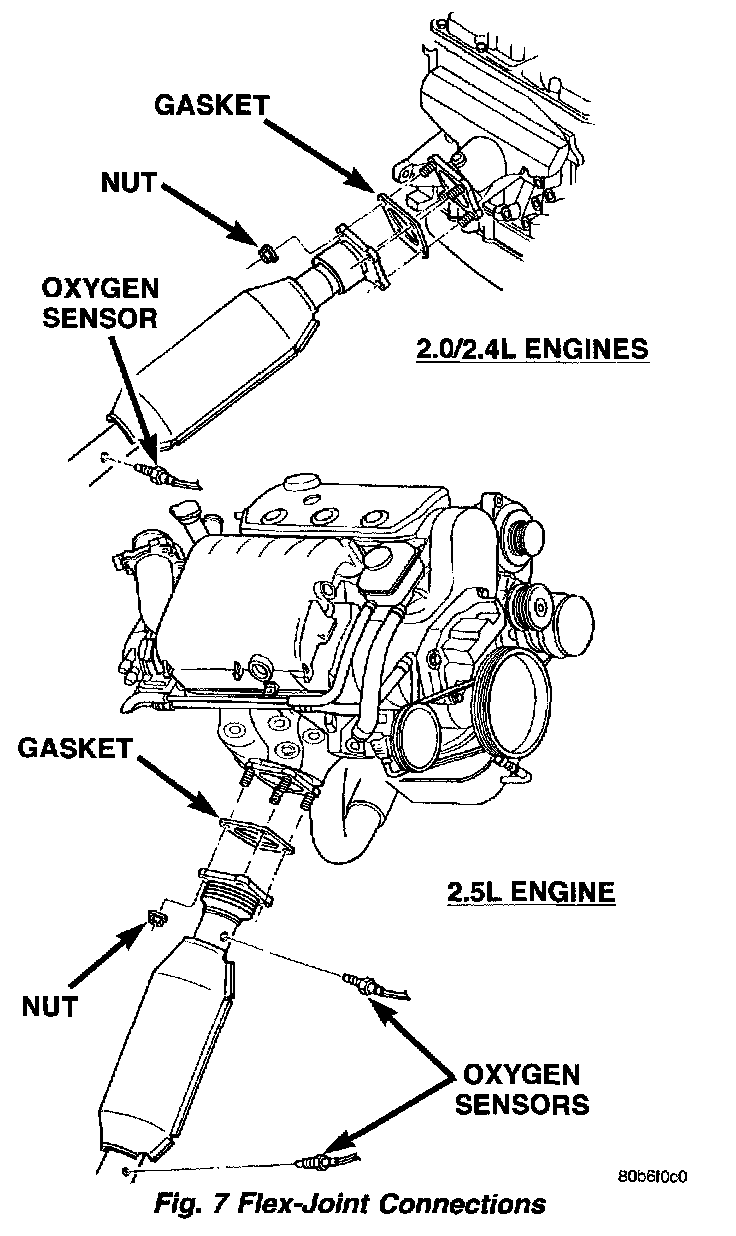 GASKET

NUT

OXYGEN SENSOR

2.0/2.4L ENGINES

GASKET

2.5L ENGINE

NUT

OXYGEN SENSORS

80b6f0c0

Fig. 7 Flex-Joint Connections