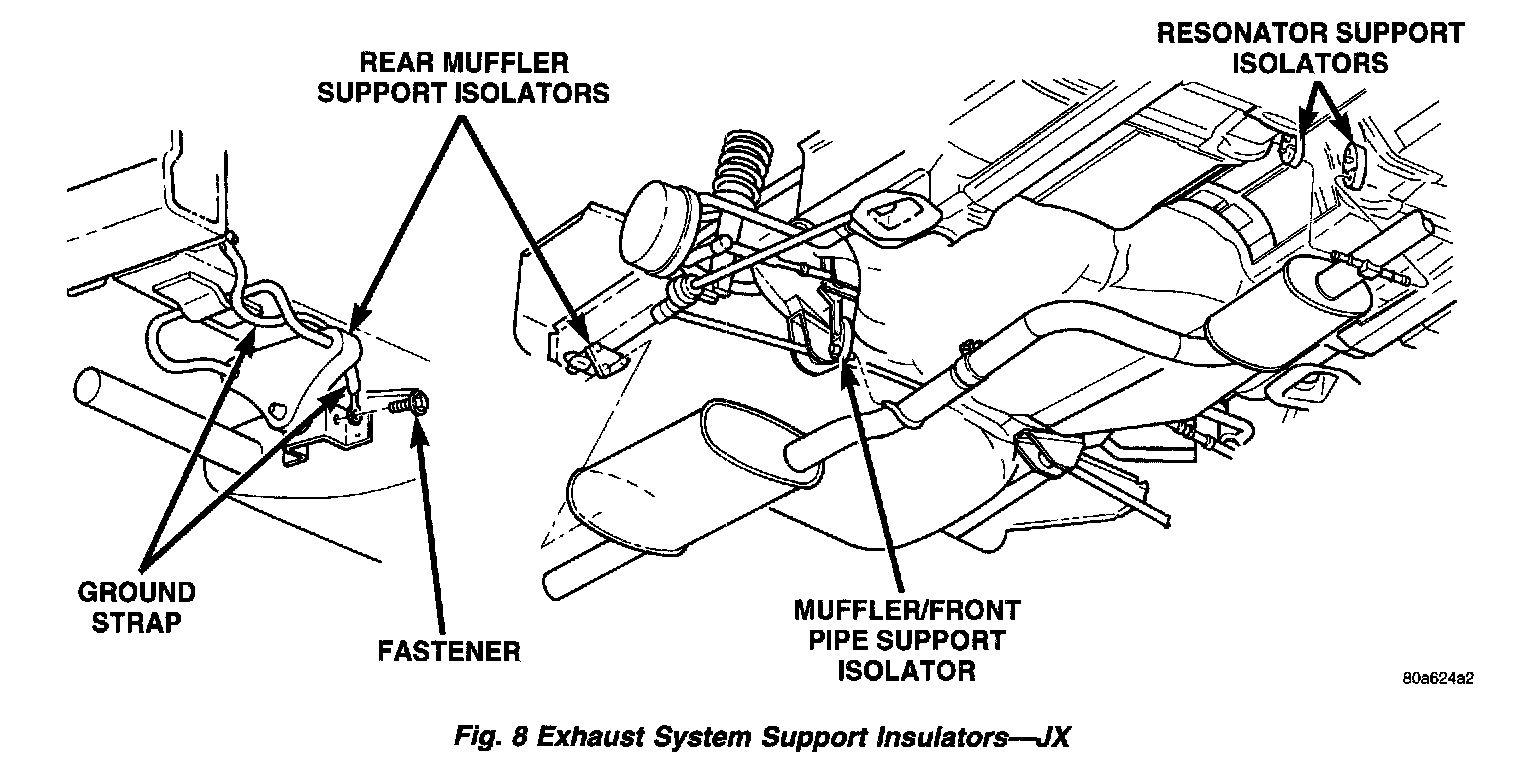 REAR MUFFLER SUPPORT ISOLATORS

RESONATOR SUPPORT ISOLATORS

GROUND STRAP

FASTENER

MUFFLER/FRONT PIPE SUPPORT ISOLATOR

80a624a2

Fig. 8 Exhaust System Support Insulators—JX