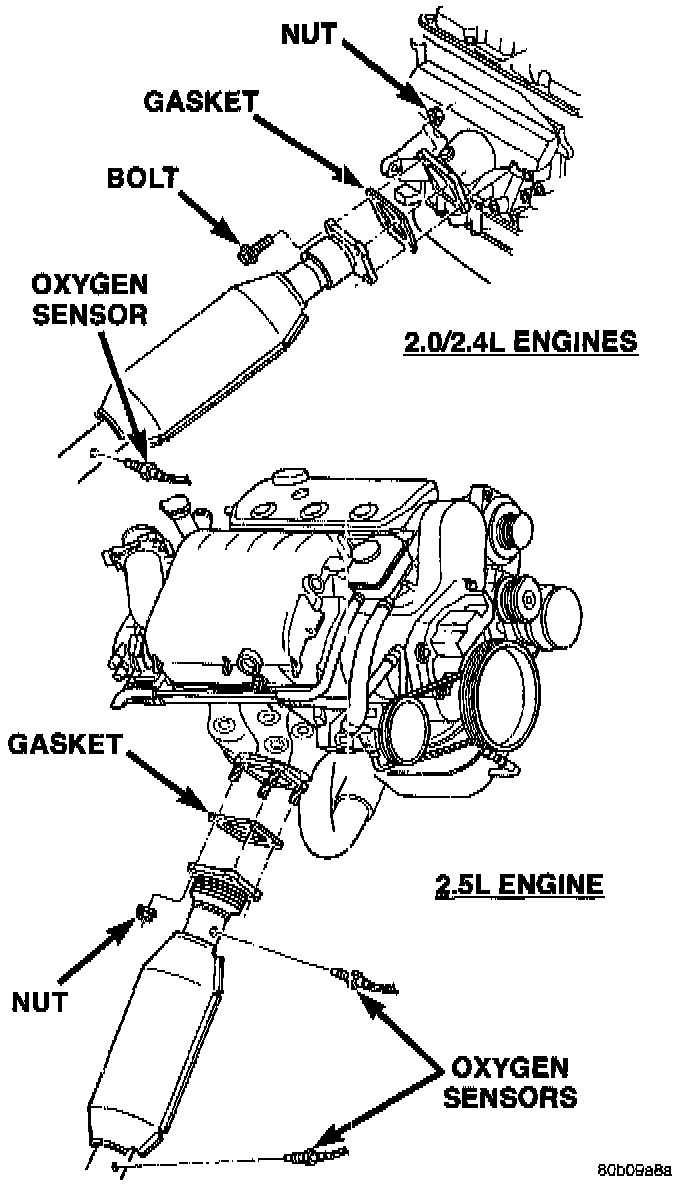 NUT
GASKET
BOLT
OXYGEN SENSOR
2.0/2.4L ENGINES
GASKET
2.5L ENGINE
NUT
OXYGEN SENSORS
80b09a8a