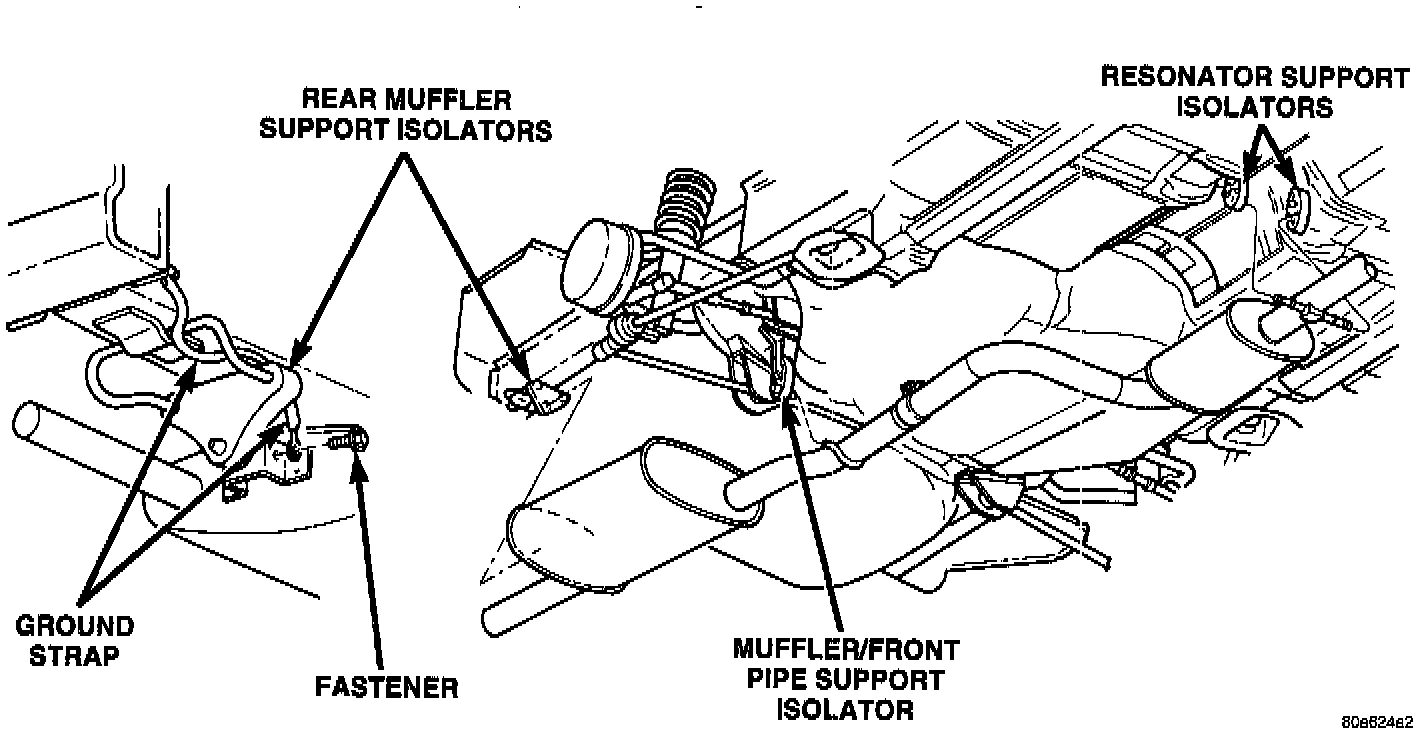 REAR MUFFLER SUPPORT ISOLATORS

RESONATOR SUPPORT ISOLATORS

GROUND STRAP

FASTENER

MUFFLER/FRONT PIPE SUPPORT ISOLATOR

80a624a2