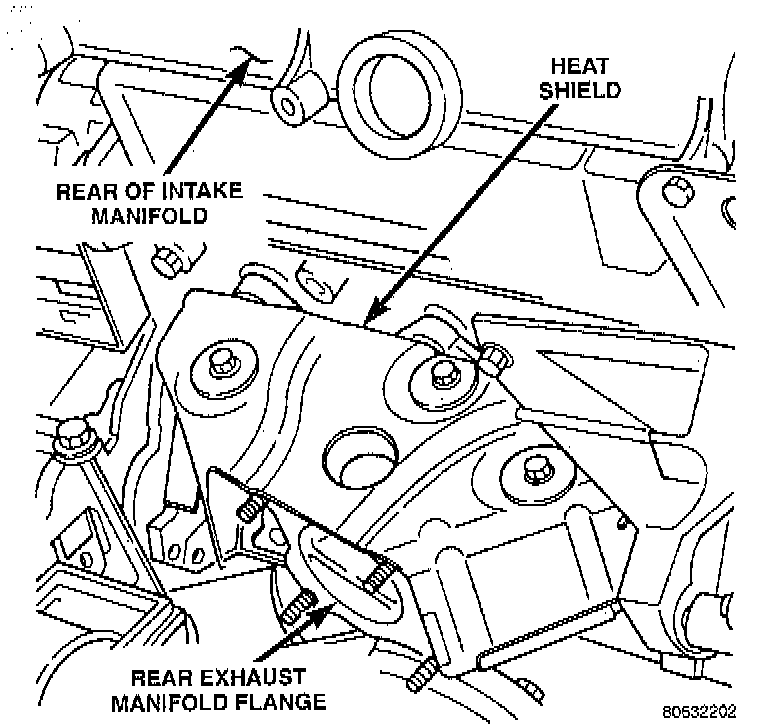 HEAT SHIELD

REAR OF INTAKE MANIFOLD

REAR EXHAUST MANIFOLD FLANGE

80632202