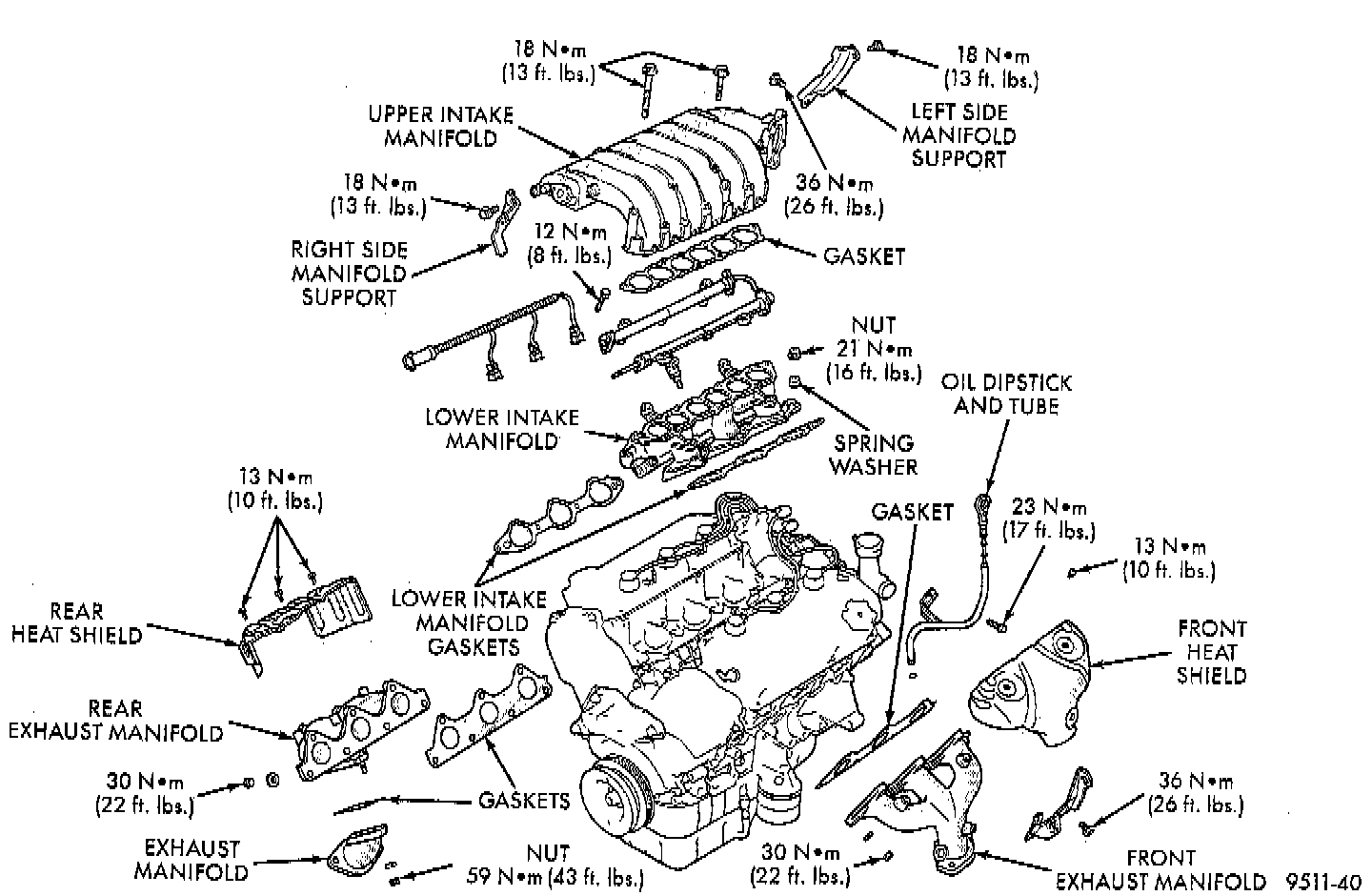 18 N•m
(13 ft. lbs.)

18 N•m
(13 ft. lbs.)

UPPER INTAKE
MANIFOLD

LEFT SIDE
MANIFOLD
SUPPORT

18 N•m
(13 ft. lbs.)

36 N•m
(26 ft. lbs.)

RIGHT SIDE
MANIFOLD
SUPPORT

12 N•m
(8 ft. lbs.)

GASKET

NUT
21 N•m
(16 ft. lbs.)

OIL DIPSTICK
AND TUBE

LOWER INTAKE
MANIFOLD

SPRING
WASHER

13 N•m
(10 ft. lbs.)

GASKET

23 N•m
(17 ft. lbs.)

13 N•m
(10 ft. lbs.)

REAR
HEAT SHIELD

LOWER INTAKE
MANIFOLD
GASKETS

FRONT
HEAT
SHIELD

REAR
EXHAUST MANIFOLD

30 N•m
(22 ft. lbs.)

GASKETS

36 N•m
(26 ft. lbs.)

EXHAUST
MANIFOLD

NUT
59 N•m (43 ft. lbs.)

30 N•m
(22 ft. lbs.)

FRONT
EXHAUST MANIFOLD

9511-40