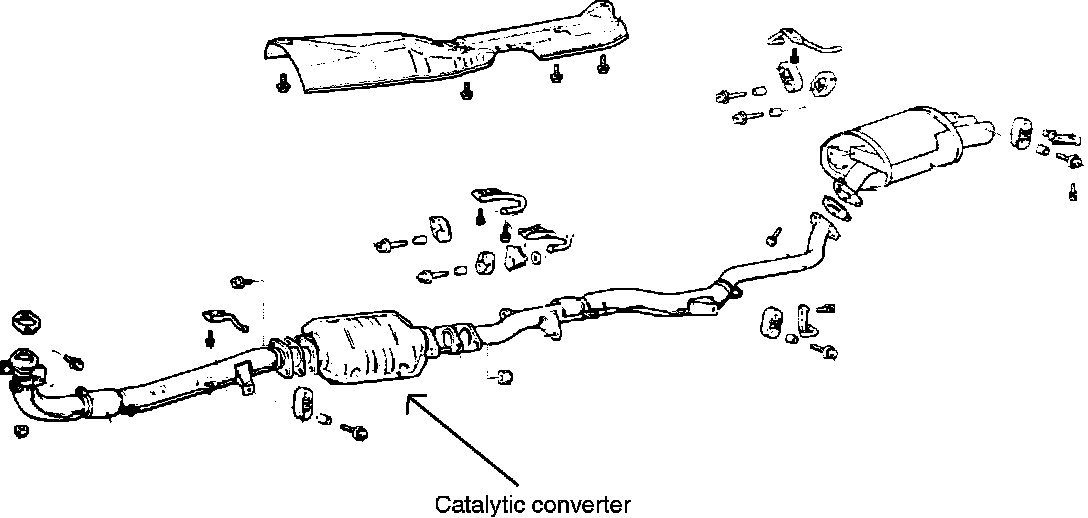 Catalytic converter