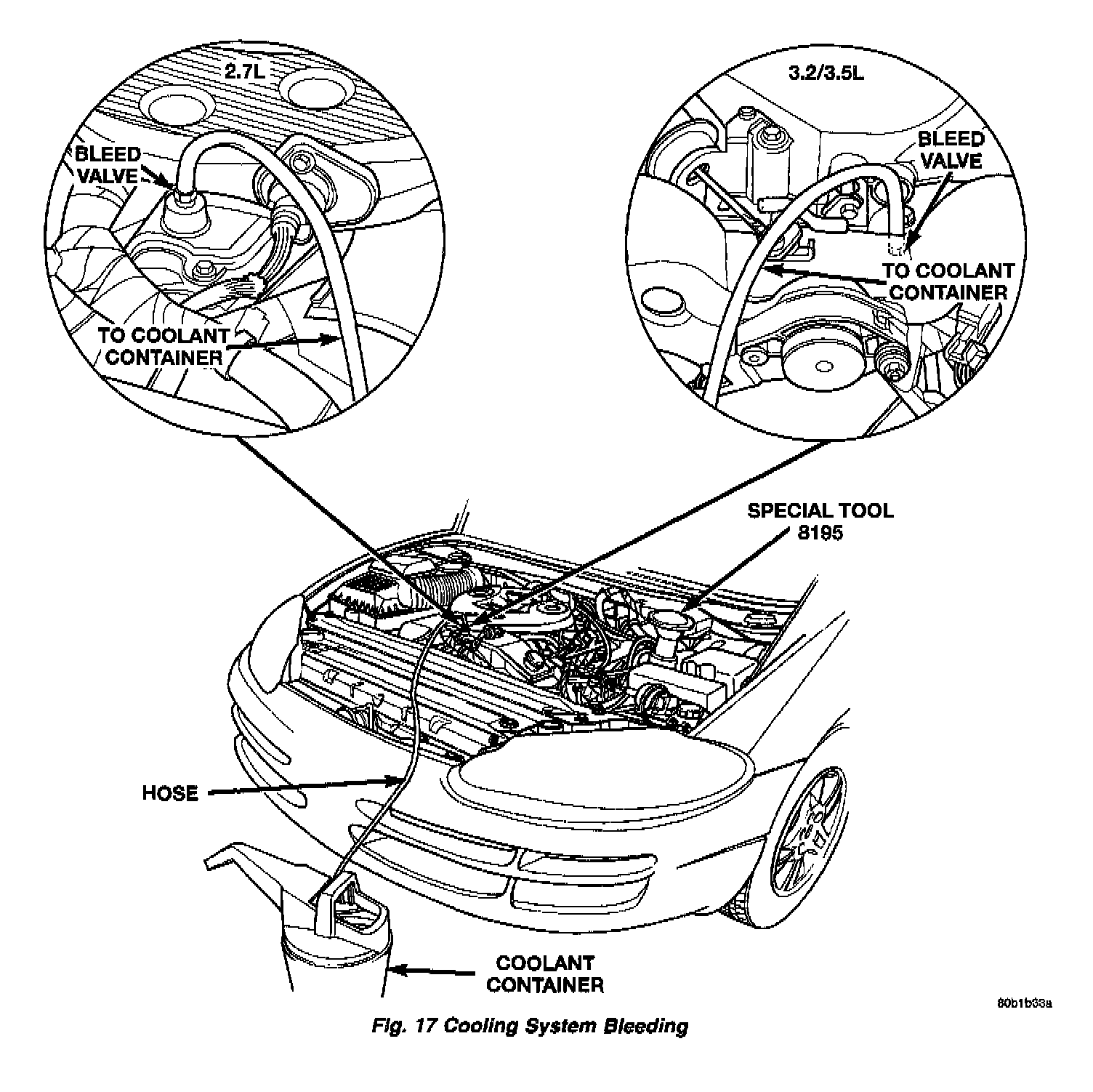 2.7L

BLEED VALVE

TO COOLANT CONTAINER

3.2/3.5L

BLEED VALVE

TO COOLANT CONTAINER

SPECIAL TOOL 8195

HOSE

COOLANT CONTAINER

80b1b33a

Fig. 17 Cooling System Bleeding