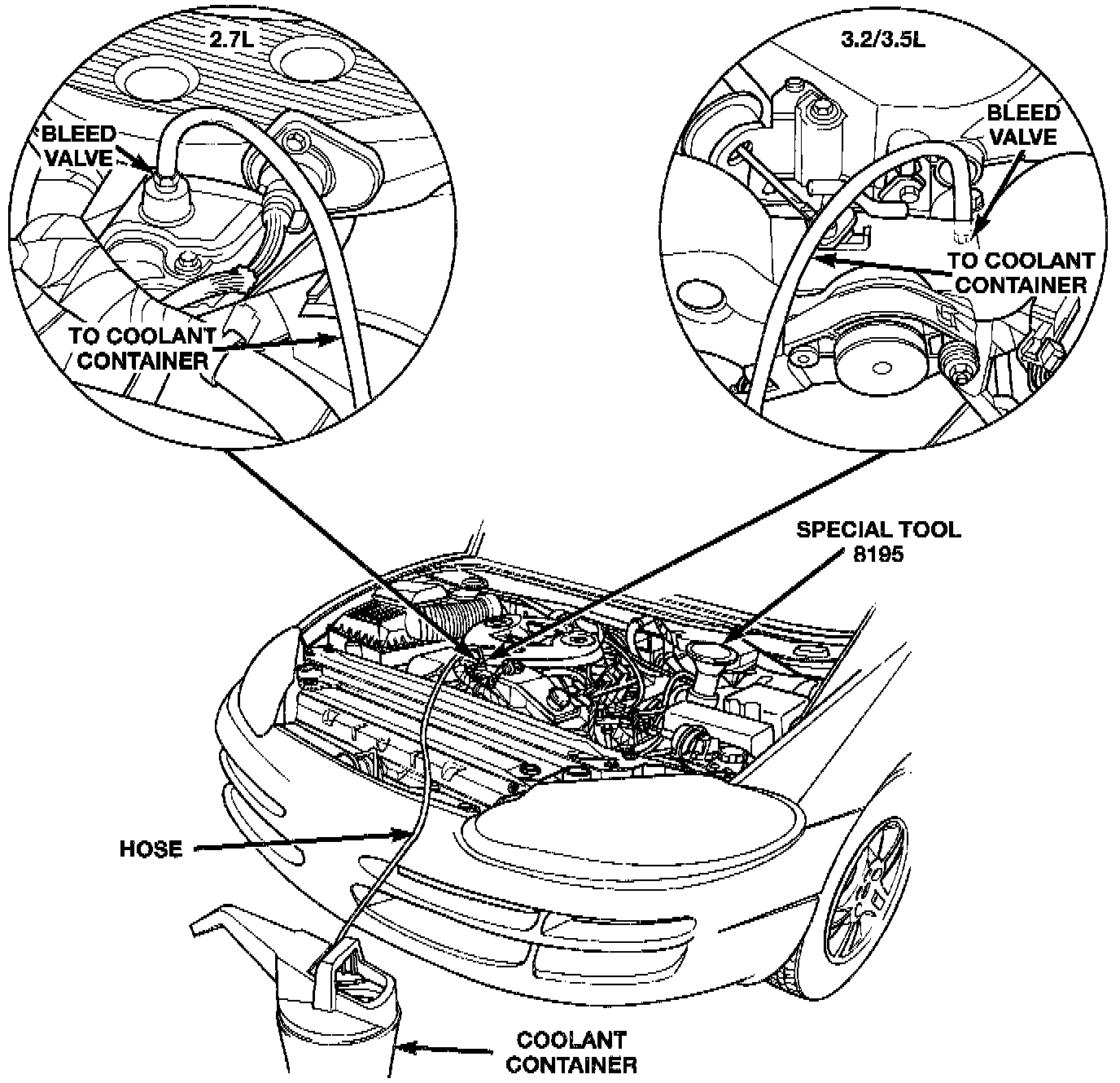 2.7L

BLEED VALVE

TO COOLANT CONTAINER

3.2/3.5L

BLEED VALVE

TO COOLANT CONTAINER

SPECIAL TOOL 8195

HOSE

COOLANT CONTAINER