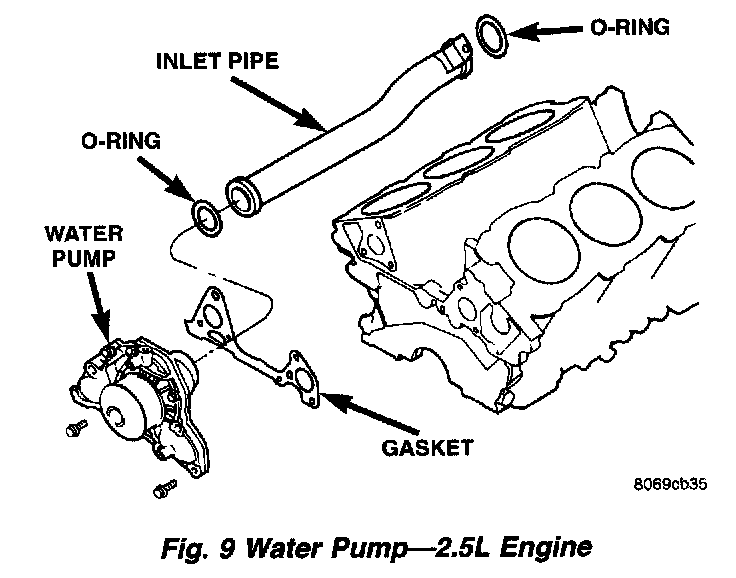 O-RING

INLET PIPE

O-RING

WATER PUMP

GASKET

8069cb35

Fig. 9 Water Pump—2.5L Engine