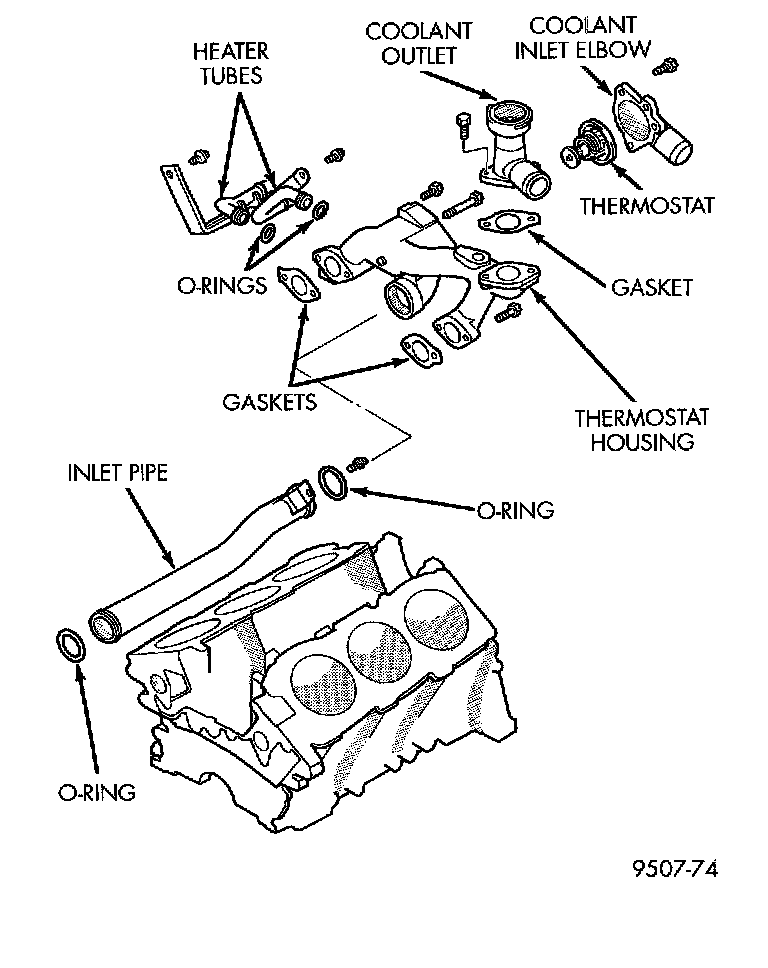 HEATER TUBES

COOLANT OUTLET

COOLANT INLET ELBOW

THERMOSTAT

O-RINGS

GASKET

GASKETS

THERMOSTAT HOUSING

INLET PIPE

O-RING

O-RING

9507-74