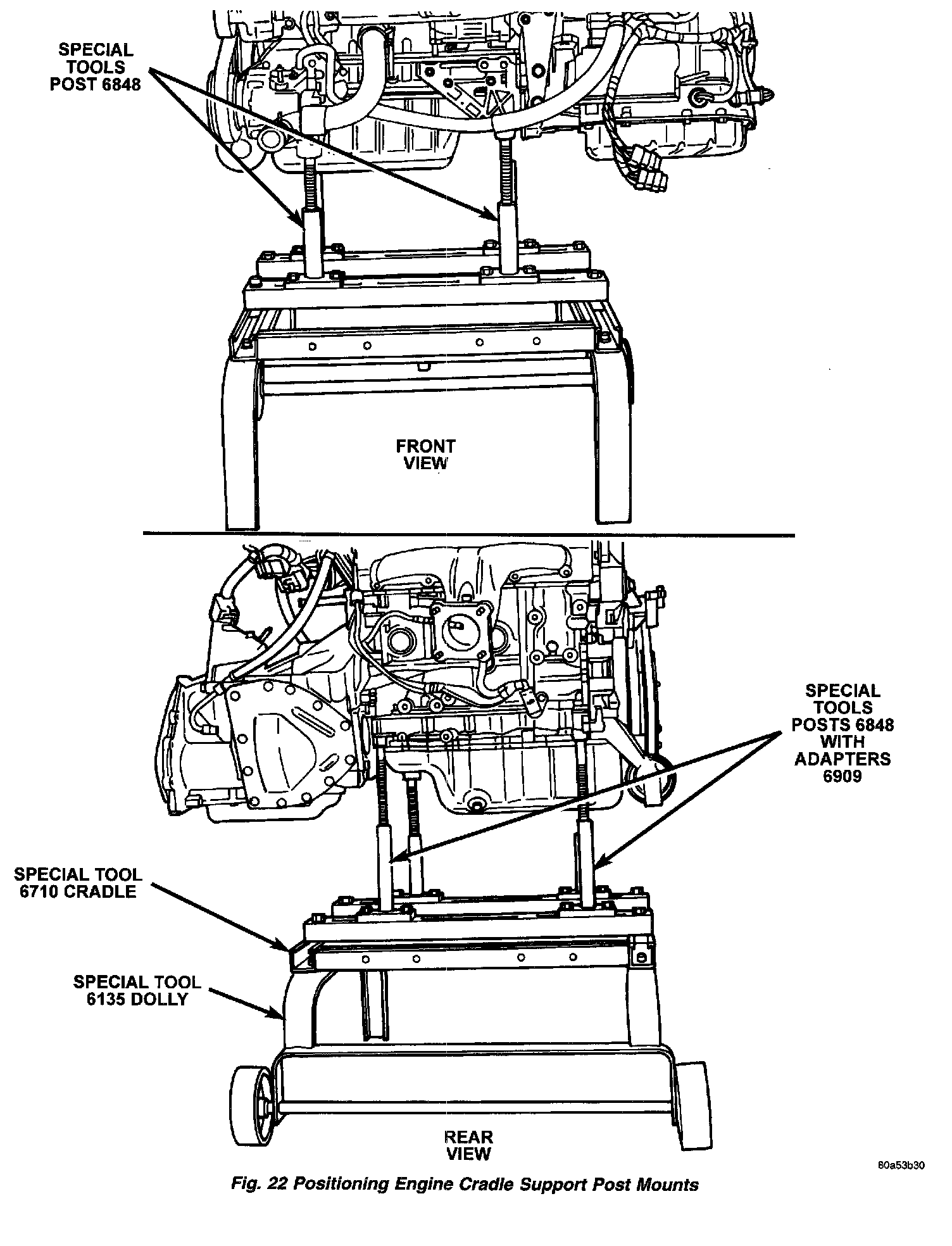 SPECIAL TOOLS POST 6848

FRONT VIEW

SPECIAL TOOLS POSTS 6848 WITH ADAPTERS 6909

SPECIAL TOOL 6710 CRADLE

SPECIAL TOOL 6135 DOLLY

REAR VIEW

80a53b30

Fig. 22 Positioning Engine Cradle Support Post Mounts