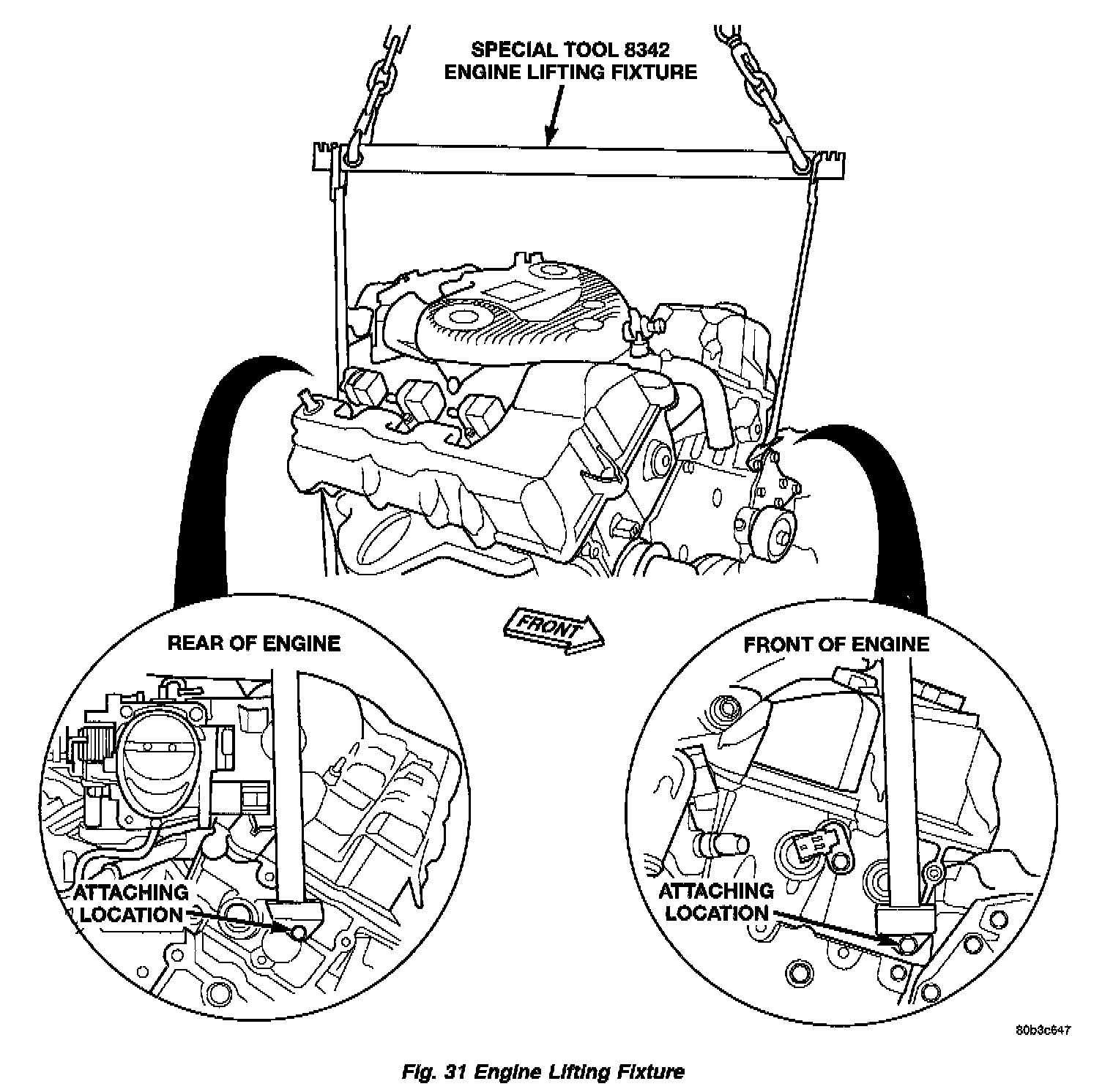 SPECIAL TOOL 8342
ENGINE LIFTING FIXTURE

FRONT

REAR OF ENGINE

ATTACHING LOCATION

FRONT OF ENGINE

ATTACHING LOCATION

80b3c647

Fig. 31 Engine Lifting Fixture