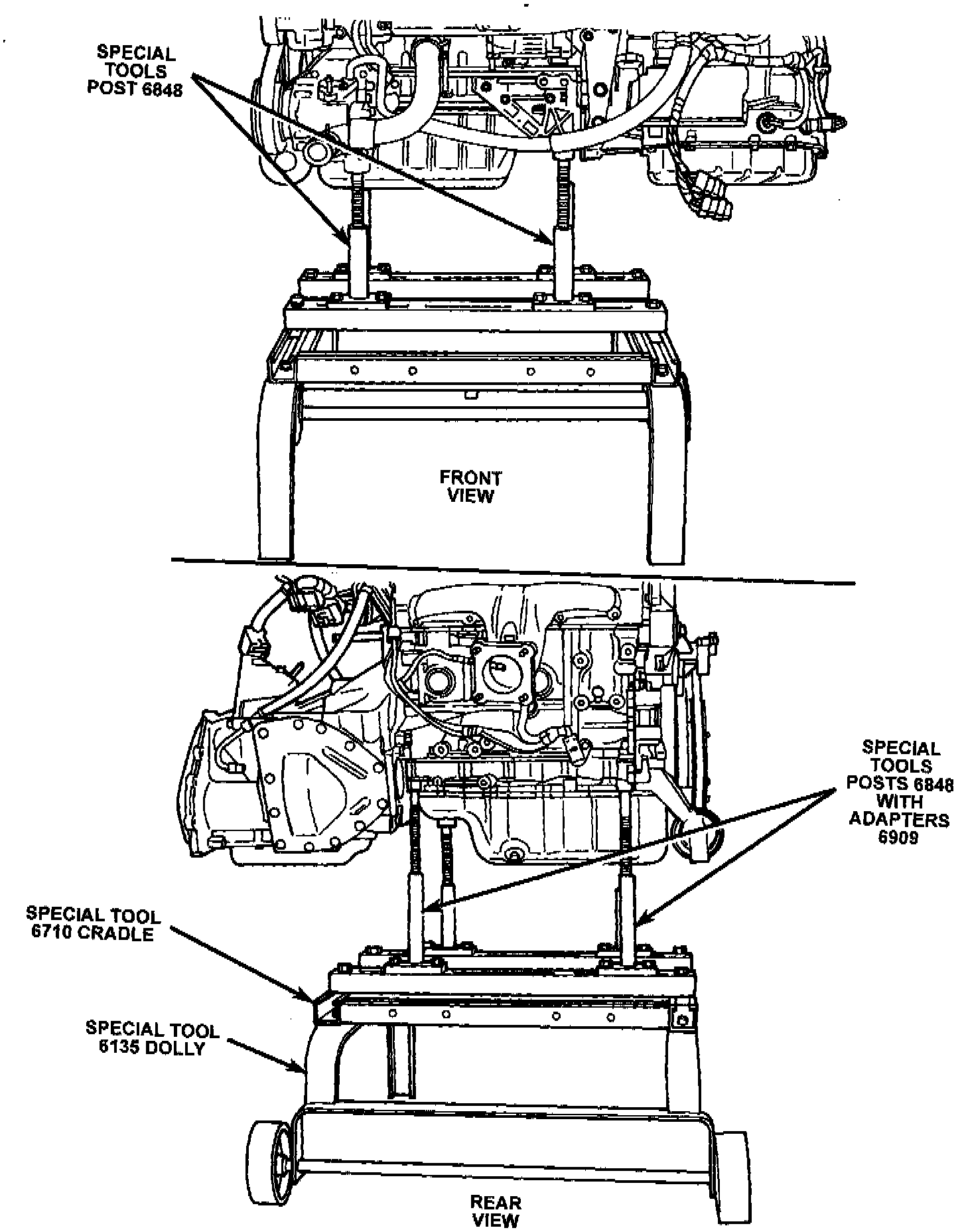 SPECIAL TOOLS POST 6848

FRONT VIEW

SPECIAL TOOLS POSTS 6848 WITH ADAPTERS 6909

SPECIAL TOOL 6710 CRADLE

SPECIAL TOOL 6135 DOLLY

REAR VIEW