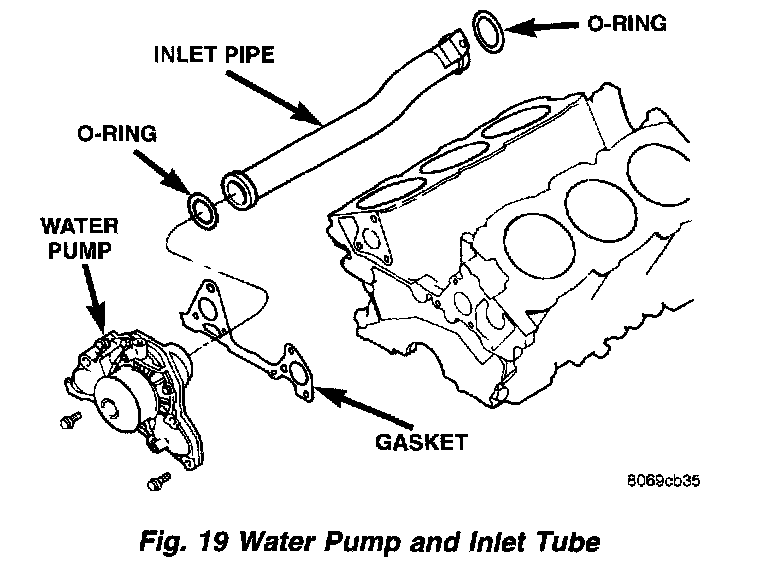 O-RING

INLET PIPE

O-RING

WATER PUMP

GASKET

8069cb35

Fig. 19 Water Pump and Inlet Tube