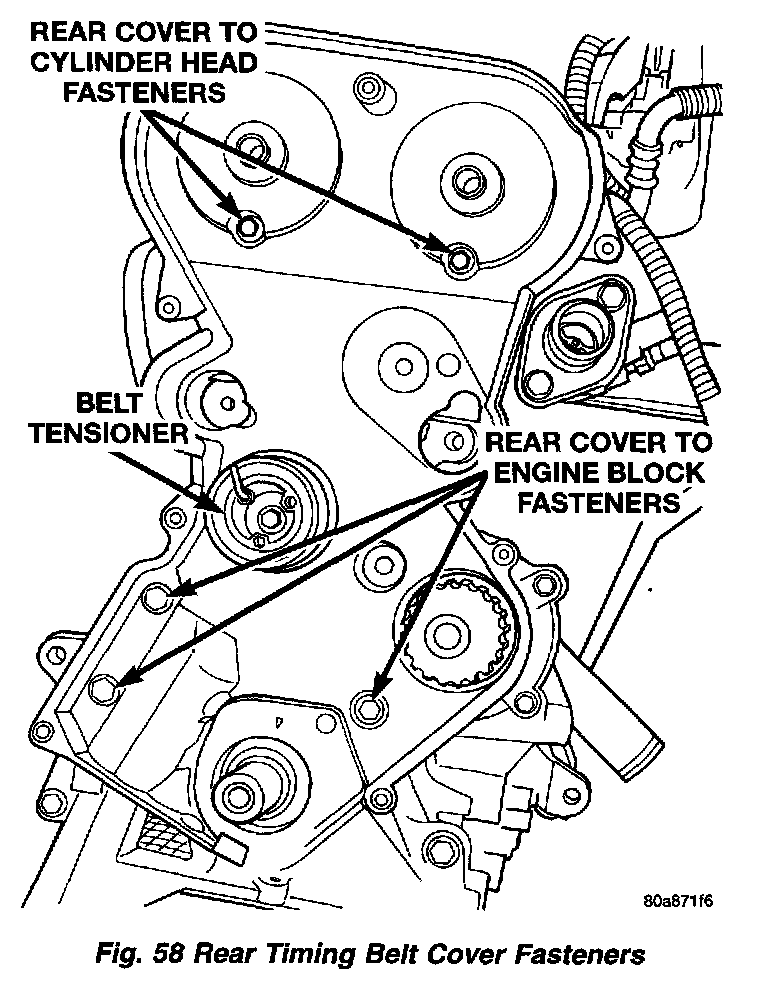 REAR COVER TO CYLINDER HEAD FASTENERS

BELT TENSIONER

REAR COVER TO ENGINE BLOCK FASTENERS

80a871f6

Fig. 58 Rear Timing Belt Cover Fasteners