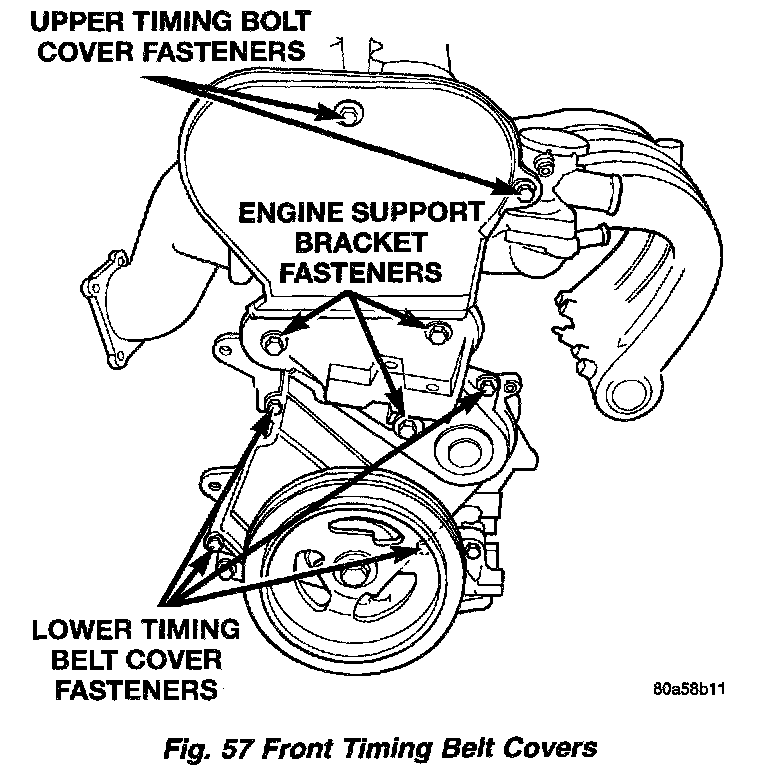 UPPER TIMING BOLT COVER FASTENERS

ENGINE SUPPORT BRACKET FASTENERS

LOWER TIMING BELT COVER FASTENERS

80a58b11

Fig. 57 Front Timing Belt Covers