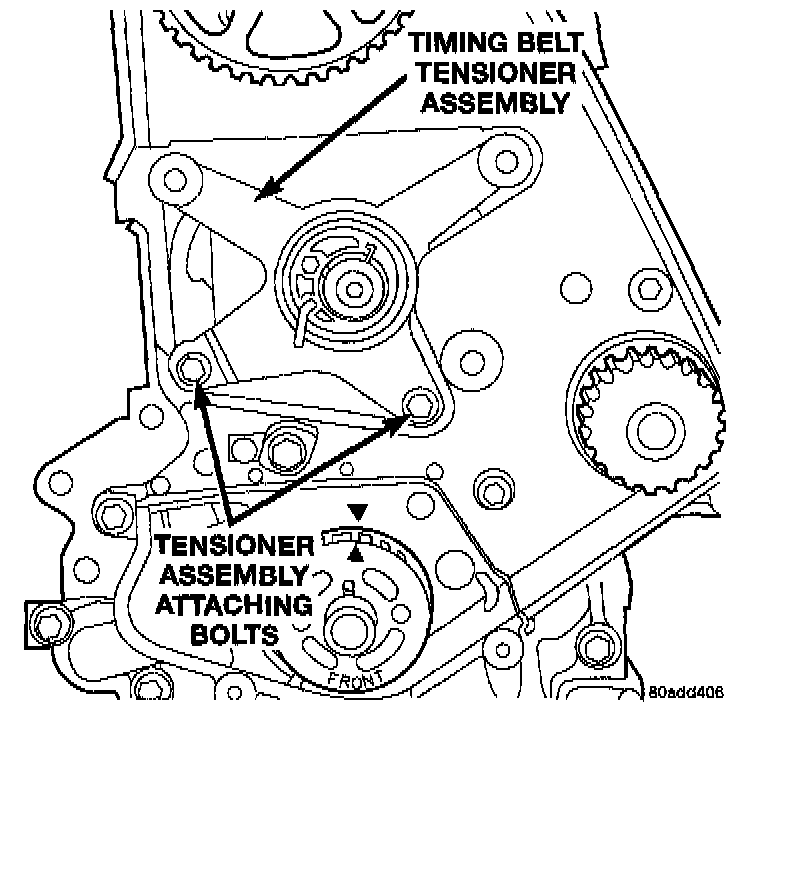 TIMING BELT TENSIONER ASSEMBLY

TENSIONER ASSEMBLY ATTACHING BOLTS

FRONT

80add406