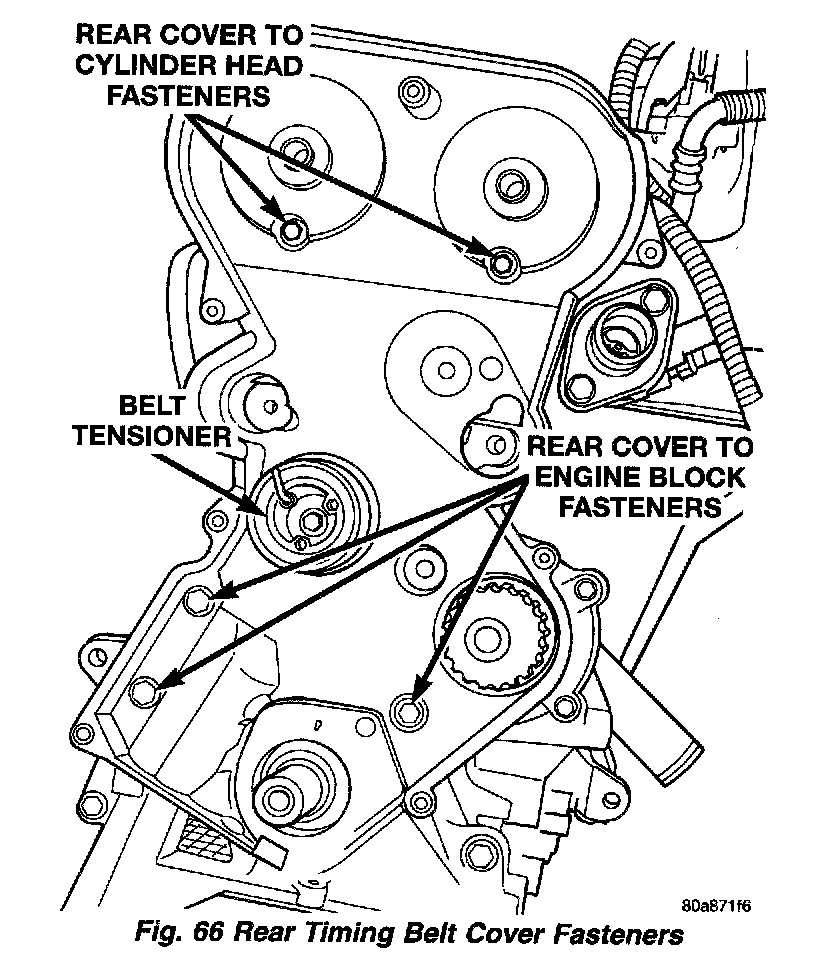 REAR COVER TO CYLINDER HEAD FASTENERS

BELT TENSIONER

REAR COVER TO ENGINE BLOCK FASTENERS

80a871f6

Fig. 66 Rear Timing Belt Cover Fasteners