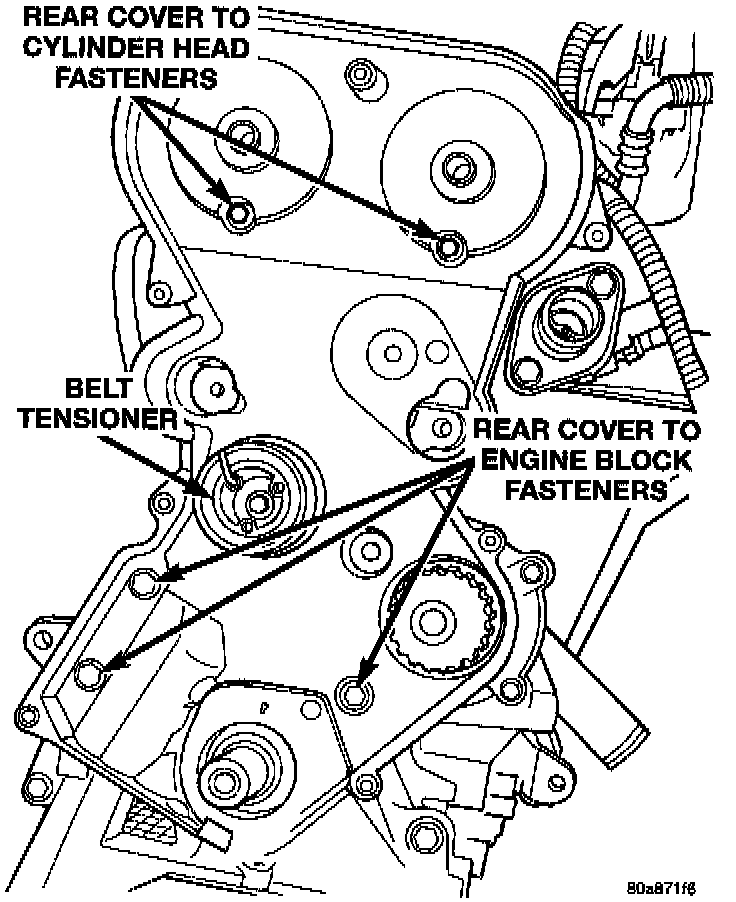 REAR COVER TO CYLINDER HEAD FASTENERS

BELT TENSIONER

REAR COVER TO ENGINE BLOCK FASTENERS

80a871f6