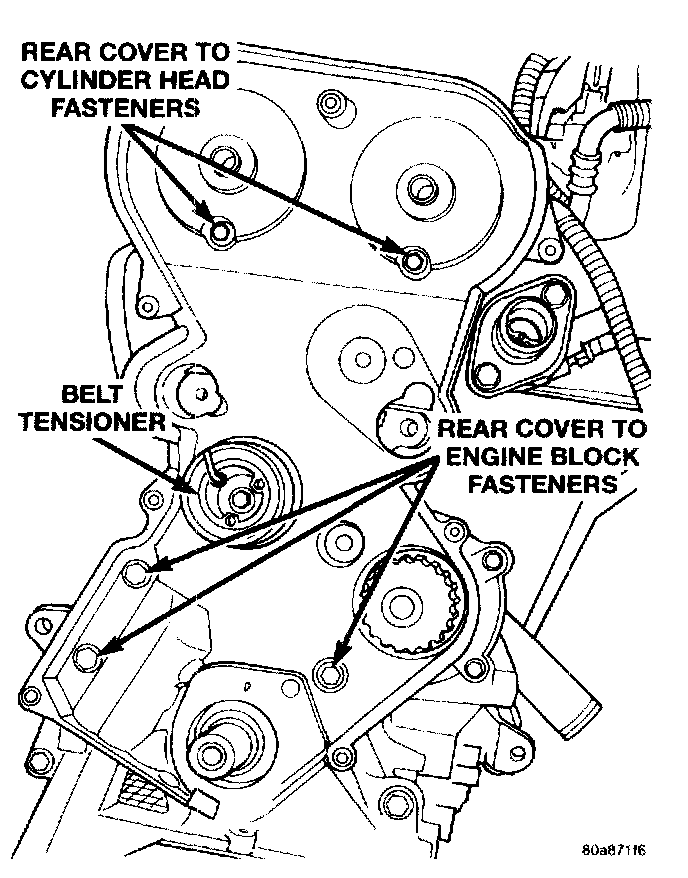 REAR COVER TO CYLINDER HEAD FASTENERS

BELT TENSIONER

REAR COVER TO ENGINE BLOCK FASTENERS

80a871f6