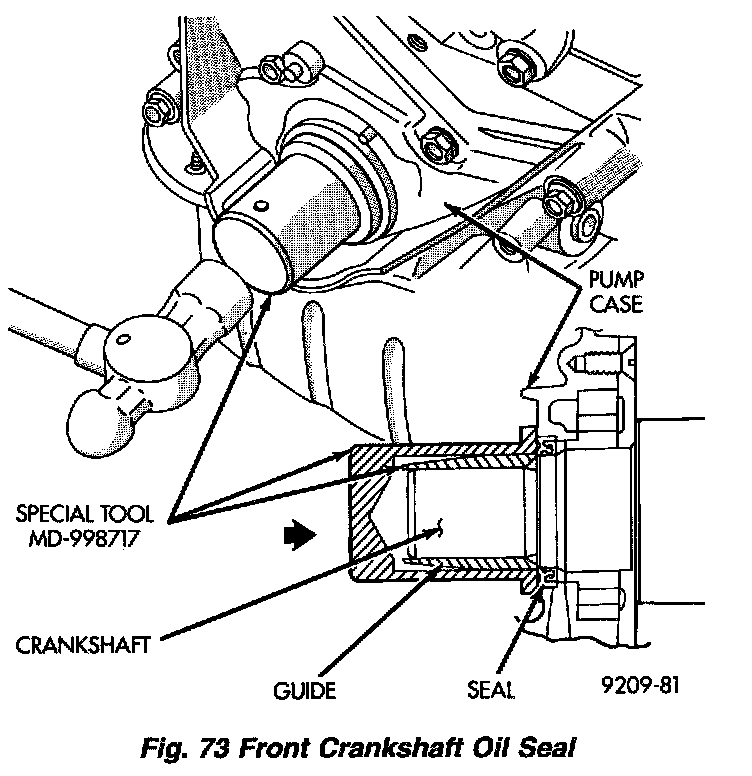 PUMP CASE

SPECIAL TOOL MD-998717

CRANKSHAFT

GUIDE

SEAL

9209-81

Fig. 73 Front Crankshaft Oil Seal