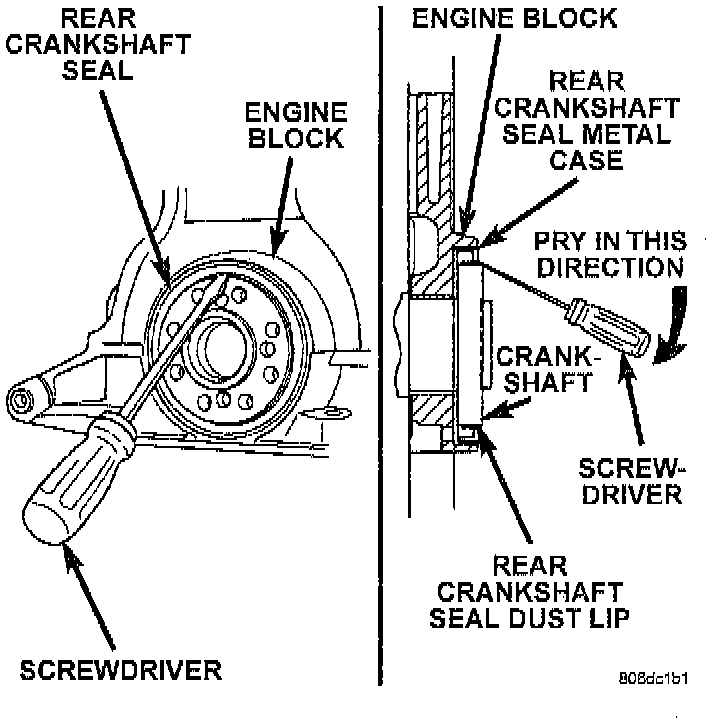 REAR CRANKSHAFT SEAL

ENGINE BLOCK

SCREWDRIVER

ENGINE BLOCK

REAR CRANKSHAFT SEAL METAL CASE

PRY IN THIS DIRECTION

CRANK-SHAFT

SCREW-DRIVER

REAR CRANKSHAFT SEAL DUST LIP

808dc1b1