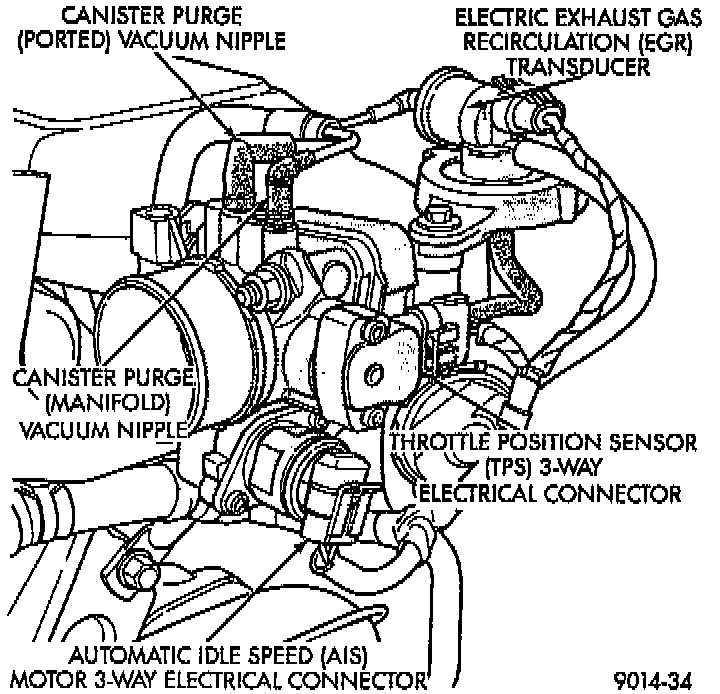 CANISTER PURGE (PORTED) VACUUM NIPPLE

ELECTRIC EXHAUST GAS RECIRCULATION (EGR) TRANSDUCER

CANISTER PURGE (MANIFOLD) VACUUM NIPPLE

THROTTLE POSITION SENSOR (TPS) 3-WAY ELECTRICAL CONNECTOR

AUTOMATIC IDLE SPEED (AIS) MOTOR 3-WAY ELECTRICAL CONNECTOR

9014-34