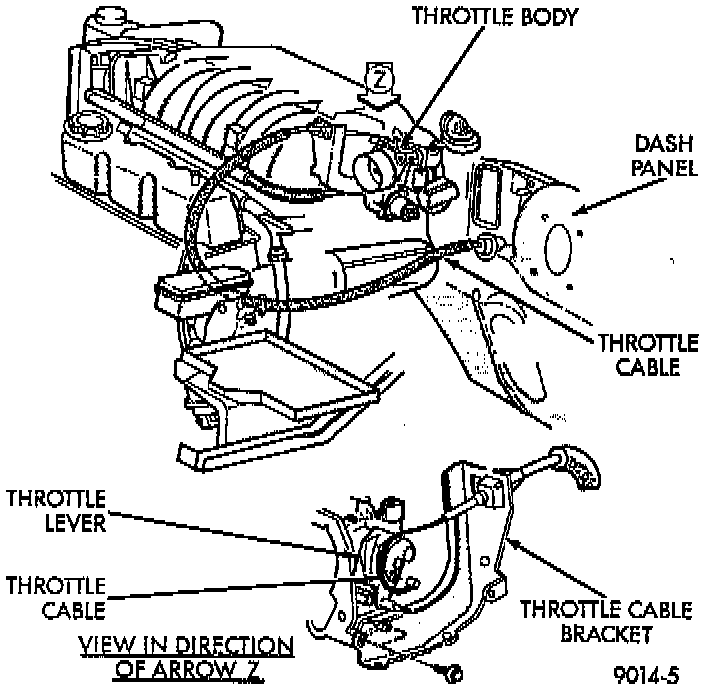 THROTTLE BODY

Z

DASH PANEL

THROTTLE CABLE

THROTTLE LEVER

THROTTLE CABLE

THROTTLE CABLE BRACKET

VIEW IN DIRECTION OF ARROW Z

9014-5