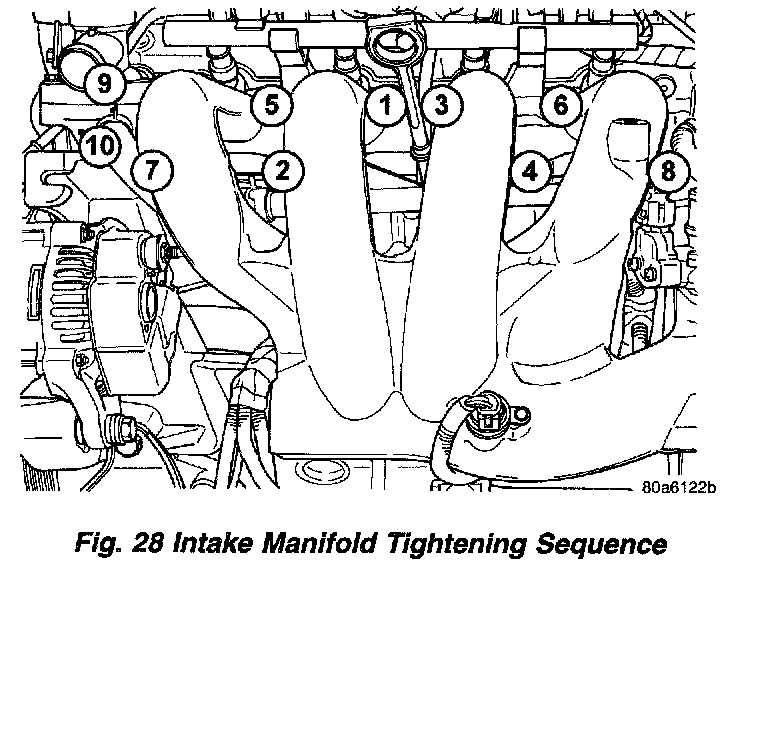 9
5
1
3
6
10
7
2
4
8
80a6122b

Fig. 28 Intake Manifold Tightening Sequence