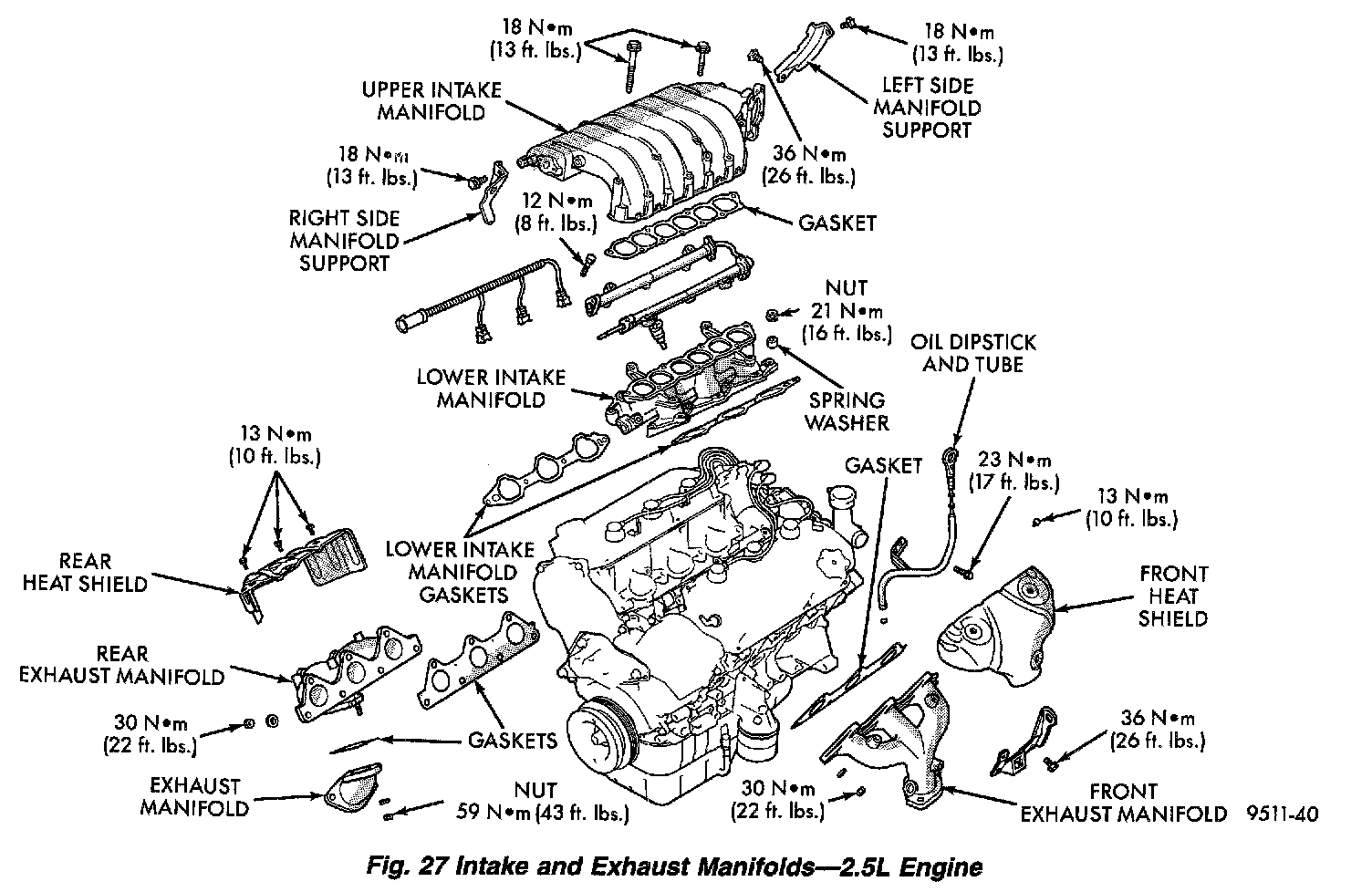 18 N•m
(13 ft. lbs.)

18 N•m
(13 ft. lbs.)

UPPER INTAKE
MANIFOLD

LEFT SIDE
MANIFOLD
SUPPORT

18 N•m
(13 ft. lbs.)

36 N•m
(26 ft. lbs.)

12 N•m
(8 ft. lbs.)

RIGHT SIDE
MANIFOLD
SUPPORT

GASKET

NUT
21 N•m
(16 ft. lbs.)

OIL DIPSTICK
AND TUBE

LOWER INTAKE
MANIFOLD

SPRING
WASHER

13 N•m
(10 ft. lbs.)

GASKET

23 N•m
(17 ft. lbs.)

13 N•m
(10 ft. lbs.)

REAR
HEAT SHIELD

LOWER INTAKE
MANIFOLD
GASKETS

FRONT
HEAT
SHIELD

REAR
EXHAUST MANIFOLD

30 N•m
(22 ft. lbs.)

GASKETS

36 N•m
(26 ft. lbs.)

EXHAUST
MANIFOLD

NUT
59 N•m (43 ft. lbs.)

30 N•m
(22 ft. lbs.)

FRONT
EXHAUST MANIFOLD

9511-40

Fig. 27 Intake and Exhaust Manifolds—2.5L Engine