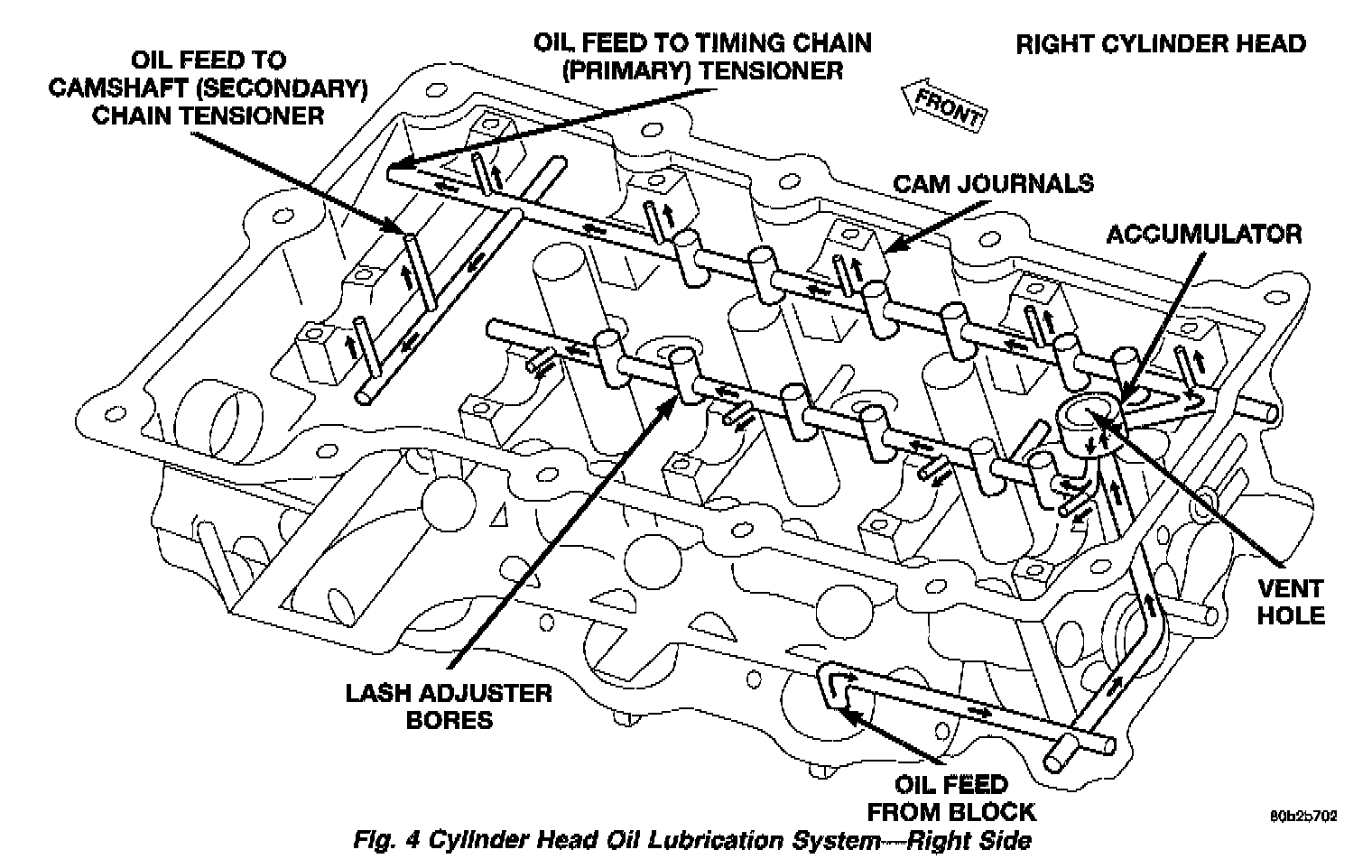 OIL FEED TO CAMSHAFT (SECONDARY) CHAIN TENSIONER

OIL FEED TO TIMING CHAIN (PRIMARY) TENSIONER

RIGHT CYLINDER HEAD

FRONT

CAM JOURNALS

ACCUMULATOR

VENT HOLE

LASH ADJUSTER BORES

OIL FEED FROM BLOCK

80b2b702

Fig. 4 Cylinder Head Oil Lubrication System—Right Side