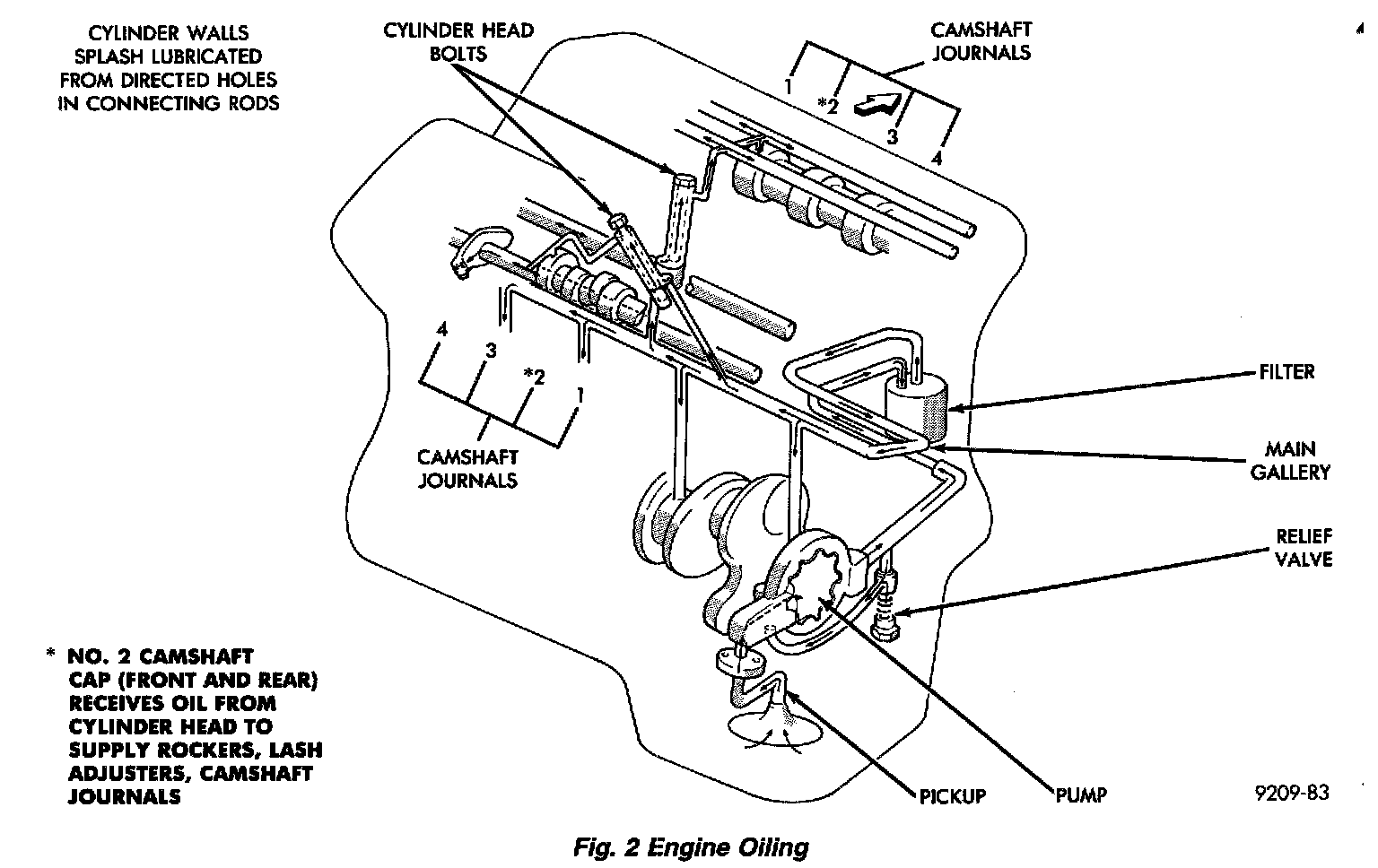 CYLINDER WALLS SPLASH LUBRICATED FROM DIRECTED HOLES IN CONNECTING RODS

CYLINDER HEAD BOLTS

CAMSHAFT JOURNALS

1

*2

3

4

4

3

*2

1

CAMSHAFT JOURNALS

FILTER

MAIN GALLERY

RELIEF VALVE

* NO. 2 CAMSHAFT CAP (FRONT AND REAR) RECEIVES OIL FROM CYLINDER HEAD TO SUPPLY ROCKERS, LASH ADJUSTERS, CAMSHAFT JOURNALS

PICKUP

PUMP

9209-83

Fig. 2 Engine Oiling