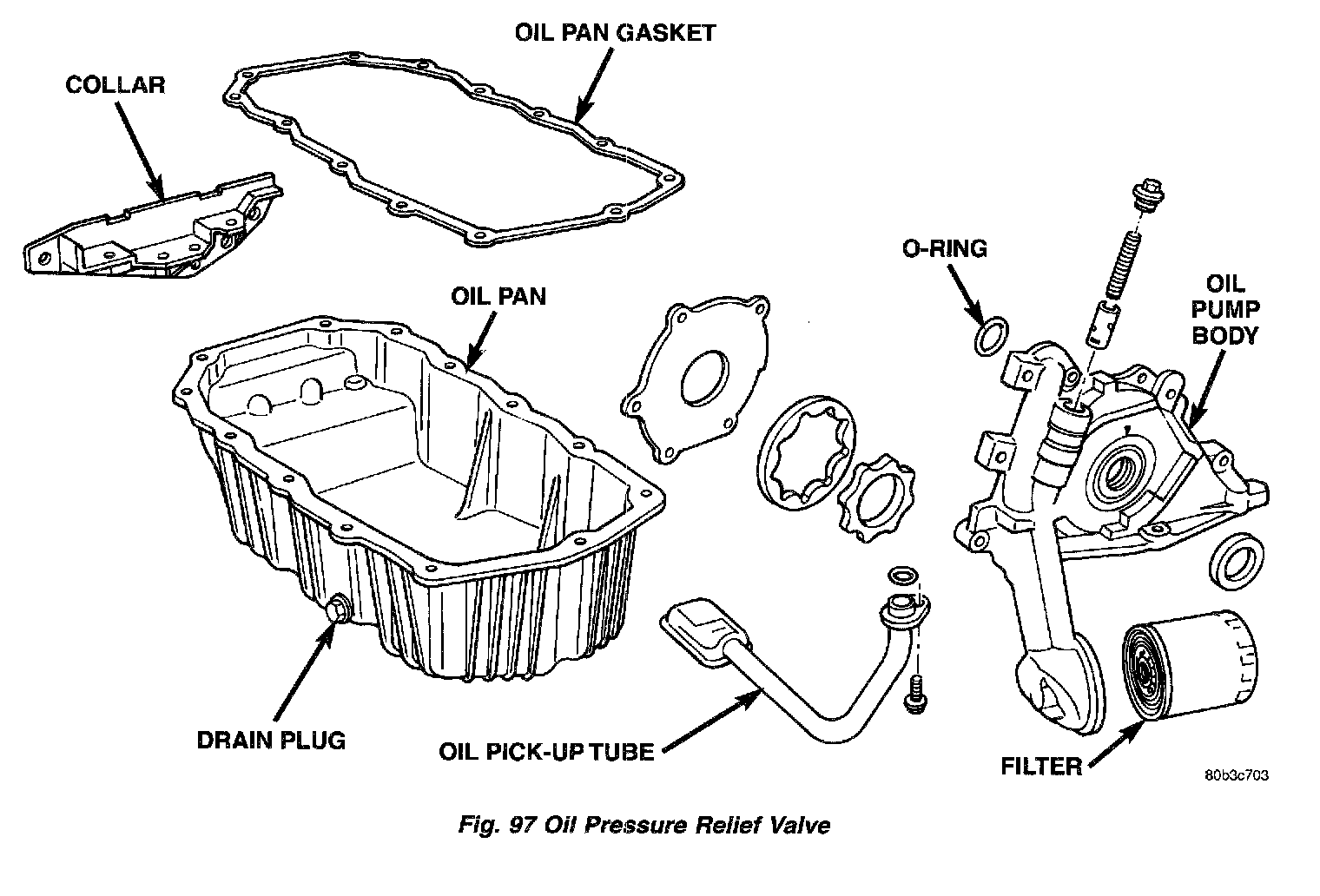 OIL PAN GASKET

COLLAR

O-RING

OIL PUMP BODY

OIL PAN

DRAIN PLUG

OIL PICK-UP TUBE

FILTER

80b3c703

Fig. 97 Oil Pressure Relief Valve