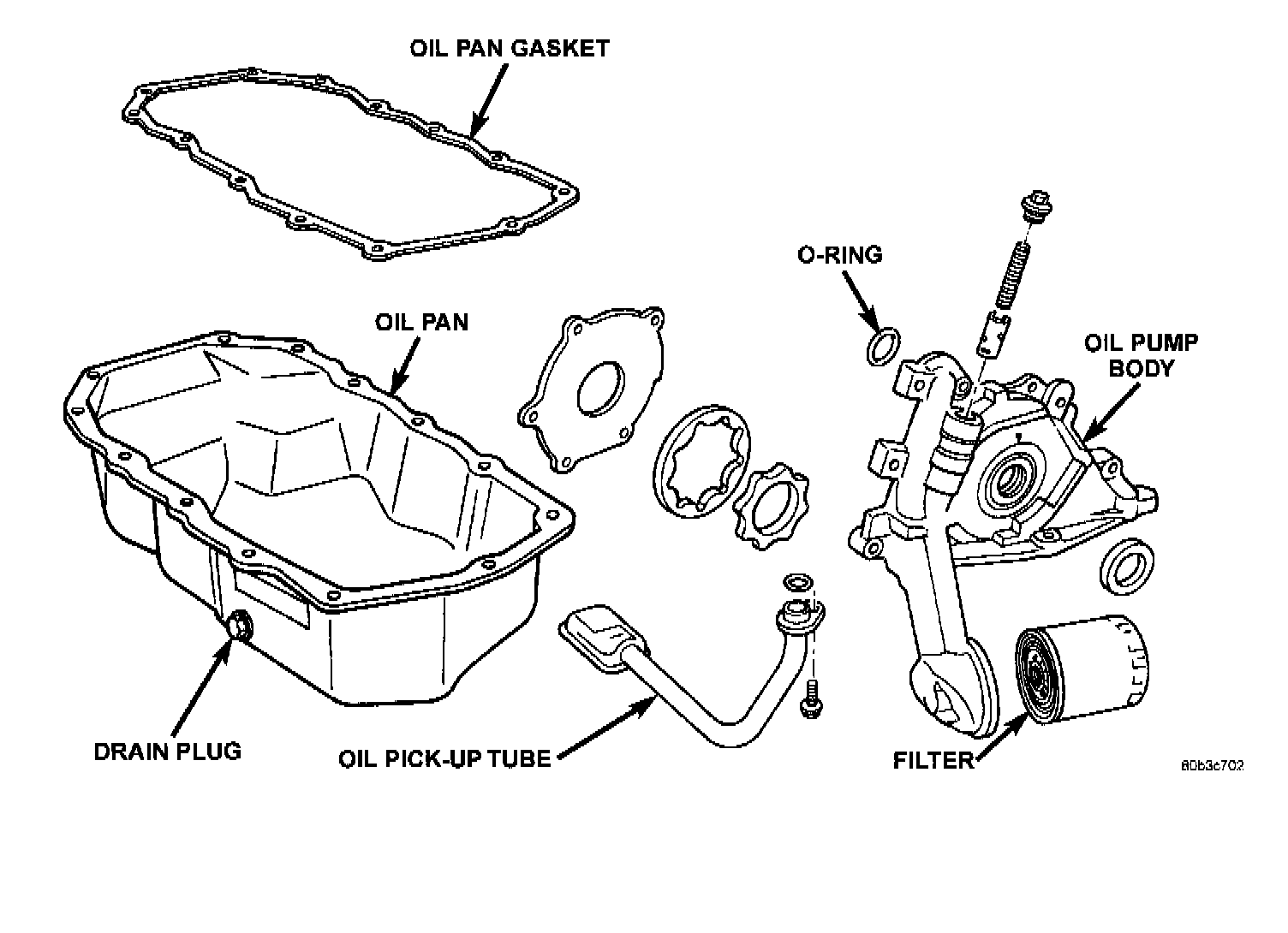 OIL PAN GASKET

O-RING

OIL PAN

OIL PUMP BODY

DRAIN PLUG

OIL PICK-UP TUBE

FILTER

80b3c702