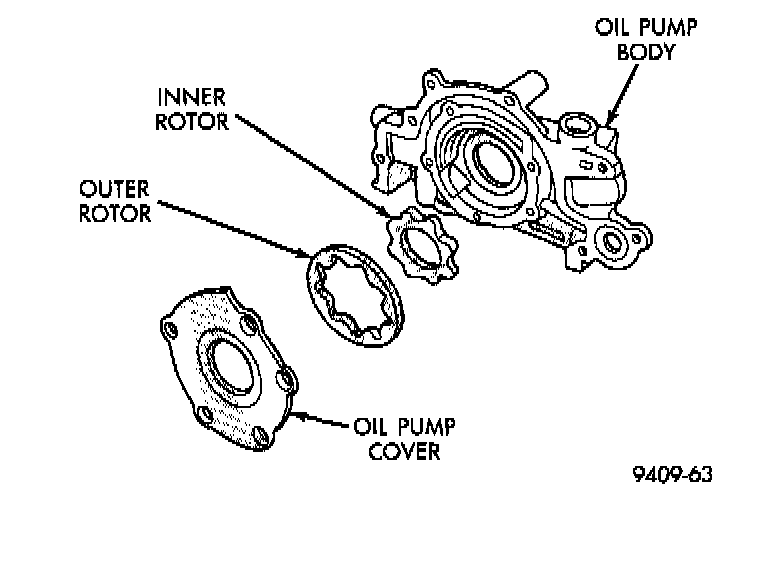 OIL PUMP BODY

INNER ROTOR

OUTER ROTOR

OIL PUMP COVER

9409-63