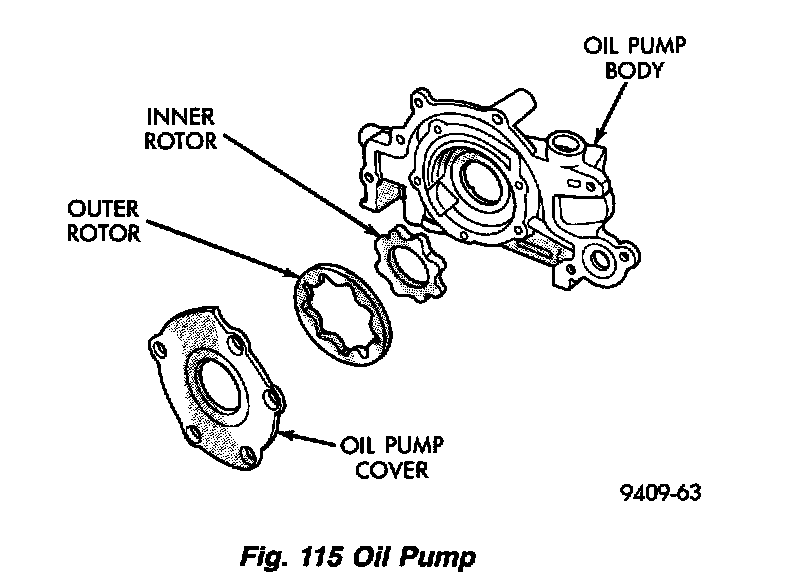 OIL PUMP BODY

INNER ROTOR

OUTER ROTOR

OIL PUMP COVER

9409-63

Fig. 115 Oil Pump