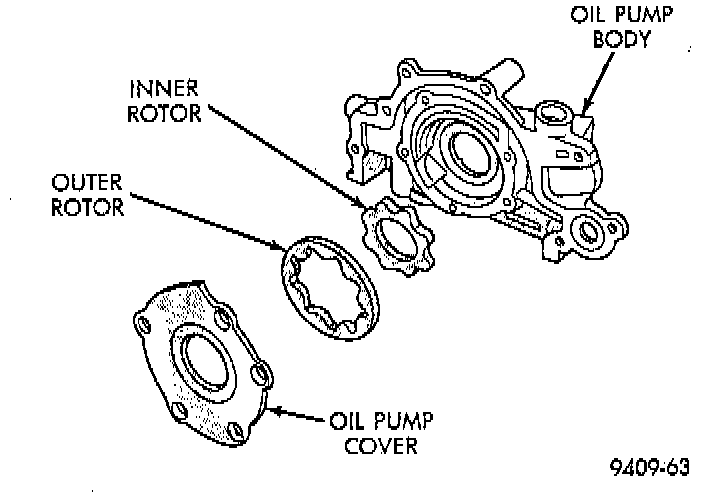 OIL PUMP BODY

INNER ROTOR

OUTER ROTOR

OIL PUMP COVER

9409-63