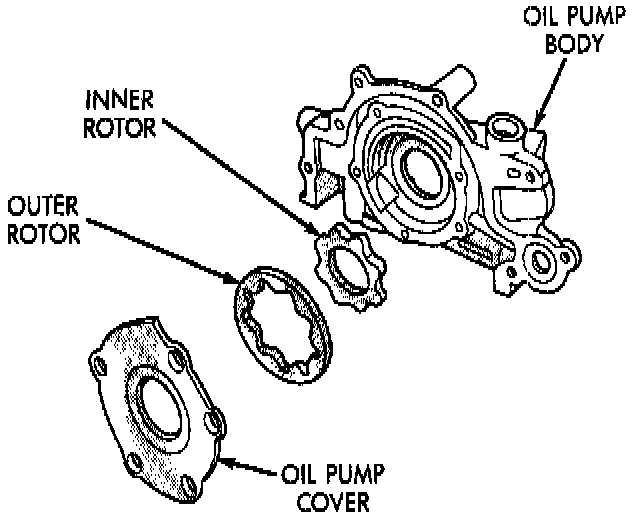 OIL PUMP BODY

INNER ROTOR

OUTER ROTOR

OIL PUMP COVER