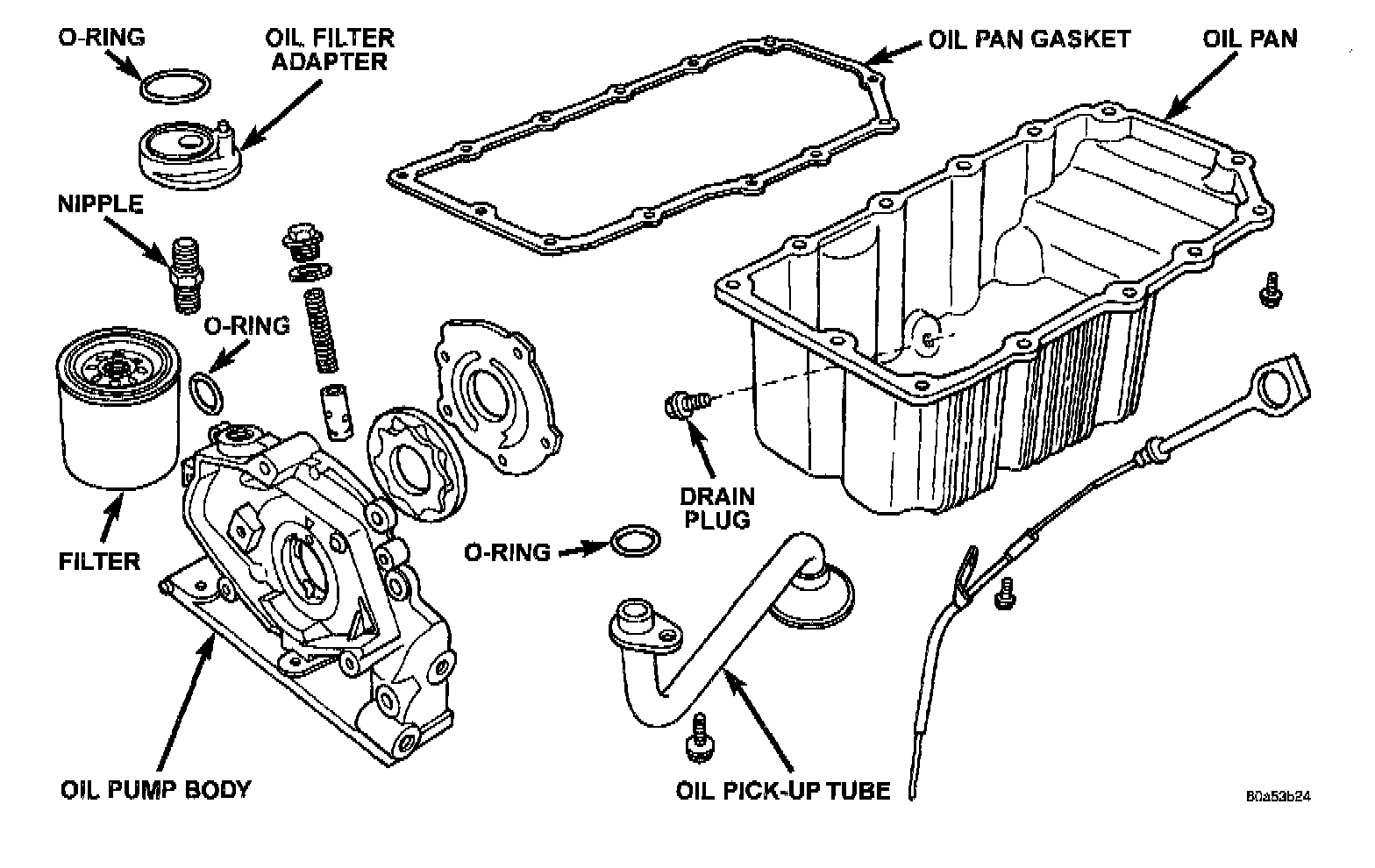 O-RING

OIL FILTER ADAPTER

OIL PAN GASKET

OIL PAN

NIPPLE

O-RING

FILTER

DRAIN PLUG

O-RING

OIL PUMP BODY

OIL PICK-UP TUBE

80a53b24