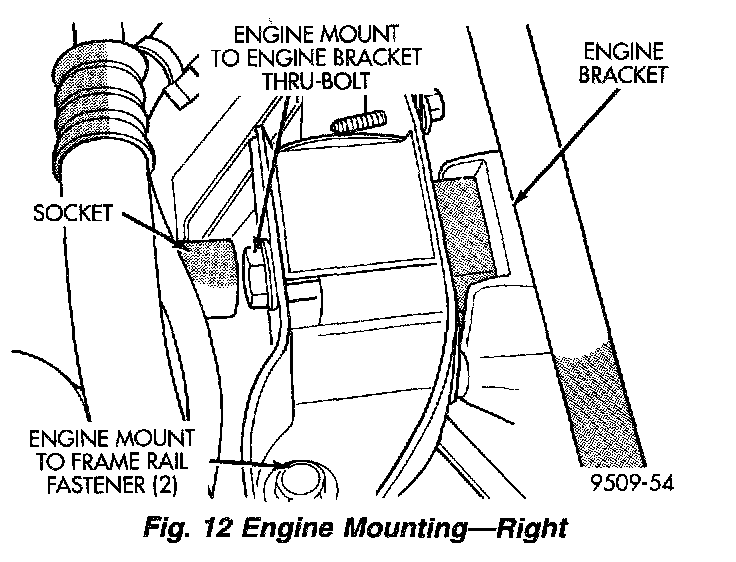 ENGINE MOUNT TO ENGINE BRACKET THRU-BOLT

ENGINE BRACKET

SOCKET

ENGINE MOUNT TO FRAME RAIL FASTENER (2)

9509-54

Fig. 12 Engine Mounting—Right