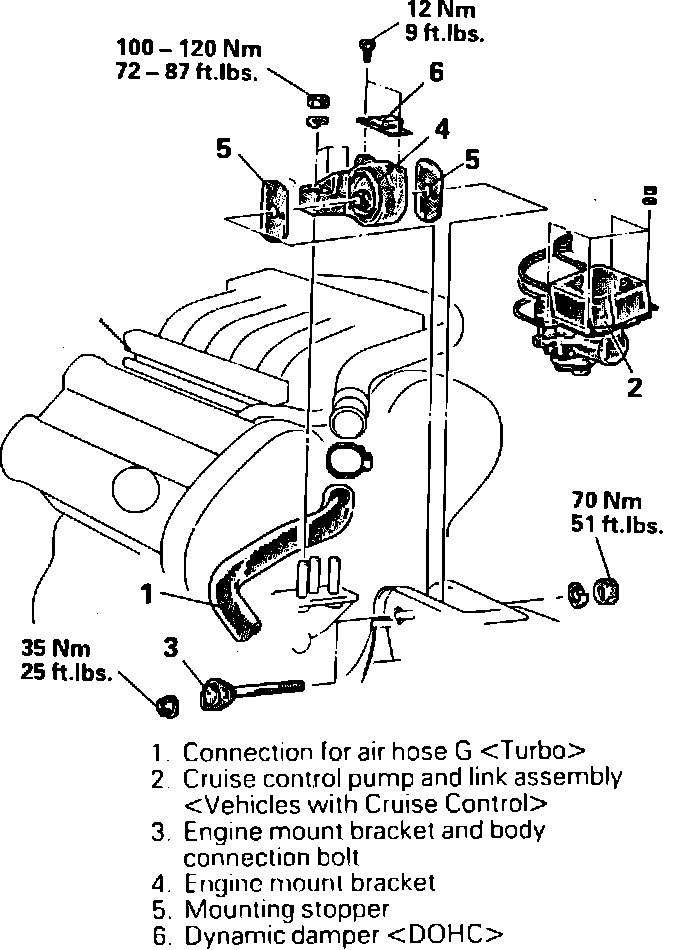 12 Nm
9 ft.lbs.

100 – 120 Nm
72 – 87 ft.lbs.

6

4

5

5

2

70 Nm
51 ft.lbs.

1

3

35 Nm
25 ft.lbs.

1. Connection for air hose G <Turbo>
2. Cruise control pump and link assembly <Vehicles with Cruise Control>
3. Engine mount bracket and body connection bolt
4. Engine mount bracket
5. Mounting stopper
6. Dynamic damper <DOHC>