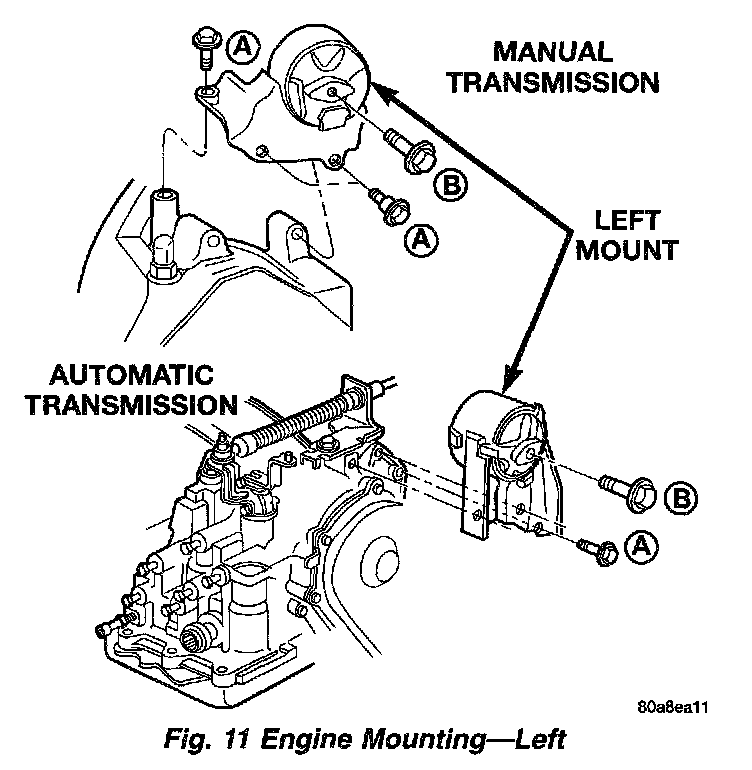 A

MANUAL TRANSMISSION

B

A

LEFT MOUNT

AUTOMATIC TRANSMISSION

B

A

80a8ea11

Fig. 11 Engine Mounting—Left