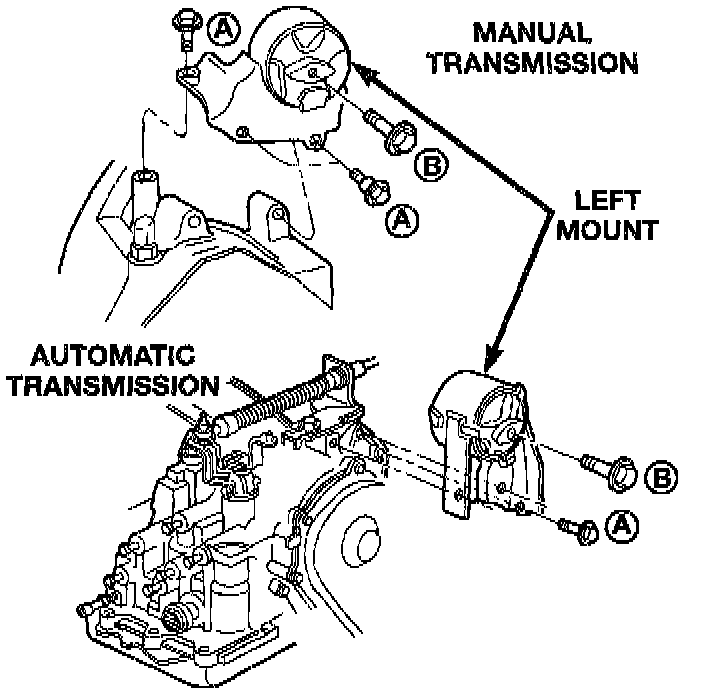 A

MANUAL TRANSMISSION

B

A

LEFT MOUNT

AUTOMATIC TRANSMISSION

B

A