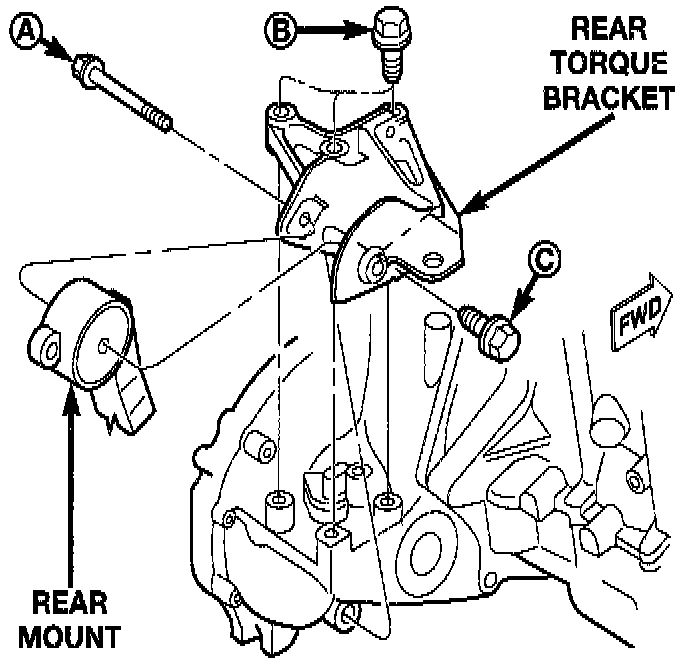 A

B

REAR TORQUE BRACKET

C

FWD

REAR MOUNT