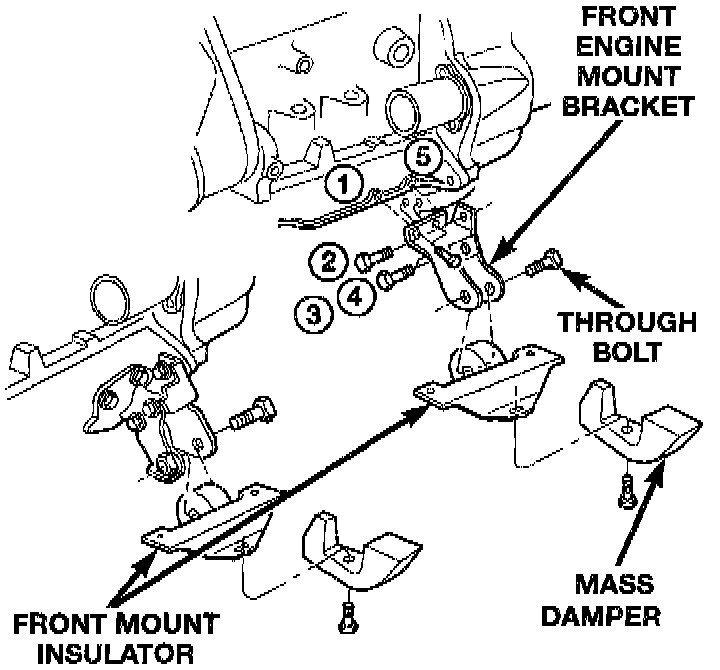 FRONT ENGINE MOUNT BRACKET

5

1

2

4

3

THROUGH BOLT

MASS DAMPER

FRONT MOUNT INSULATOR