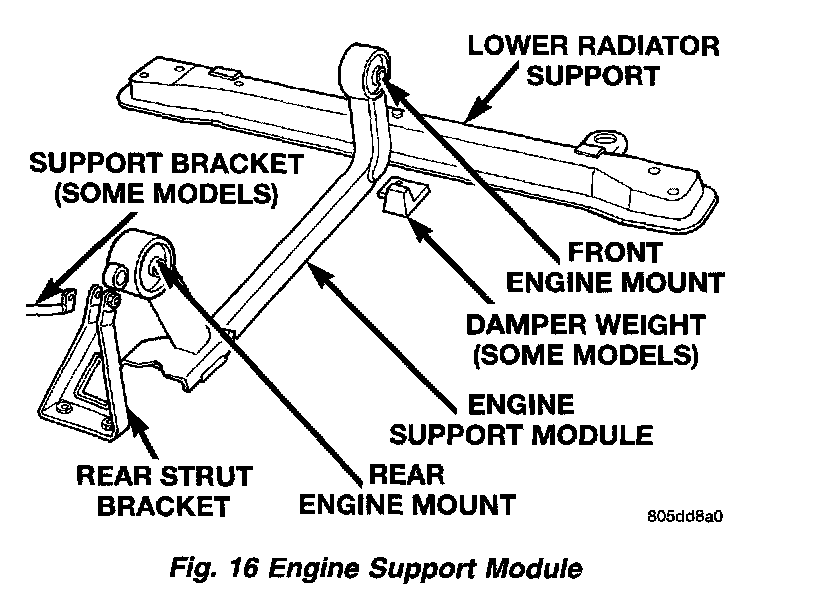 LOWER RADIATOR SUPPORT

SUPPORT BRACKET (SOME MODELS)

FRONT ENGINE MOUNT

DAMPER WEIGHT (SOME MODELS)

ENGINE SUPPORT MODULE

REAR STRUT BRACKET

REAR ENGINE MOUNT

805dd8a0

Fig. 16 Engine Support Module