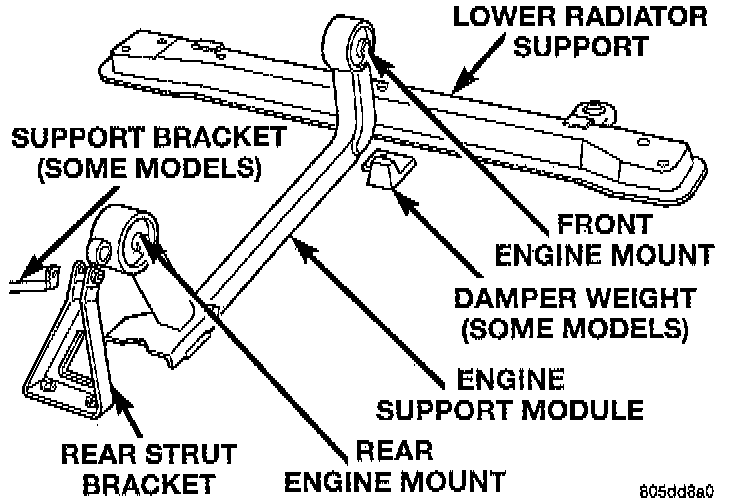 LOWER RADIATOR SUPPORT

SUPPORT BRACKET (SOME MODELS)

FRONT ENGINE MOUNT

DAMPER WEIGHT (SOME MODELS)

ENGINE SUPPORT MODULE

REAR STRUT BRACKET

REAR ENGINE MOUNT

805dd8a0