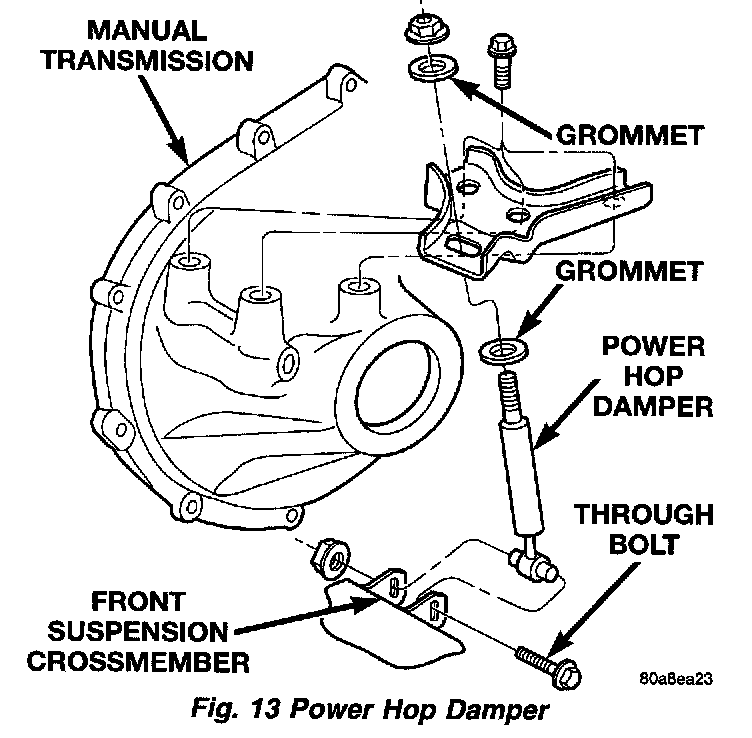 MANUAL TRANSMISSION

GROMMET

GROMMET

POWER HOP DAMPER

THROUGH BOLT

FRONT SUSPENSION CROSSMEMBER

80a8ea23

Fig. 13 Power Hop Damper