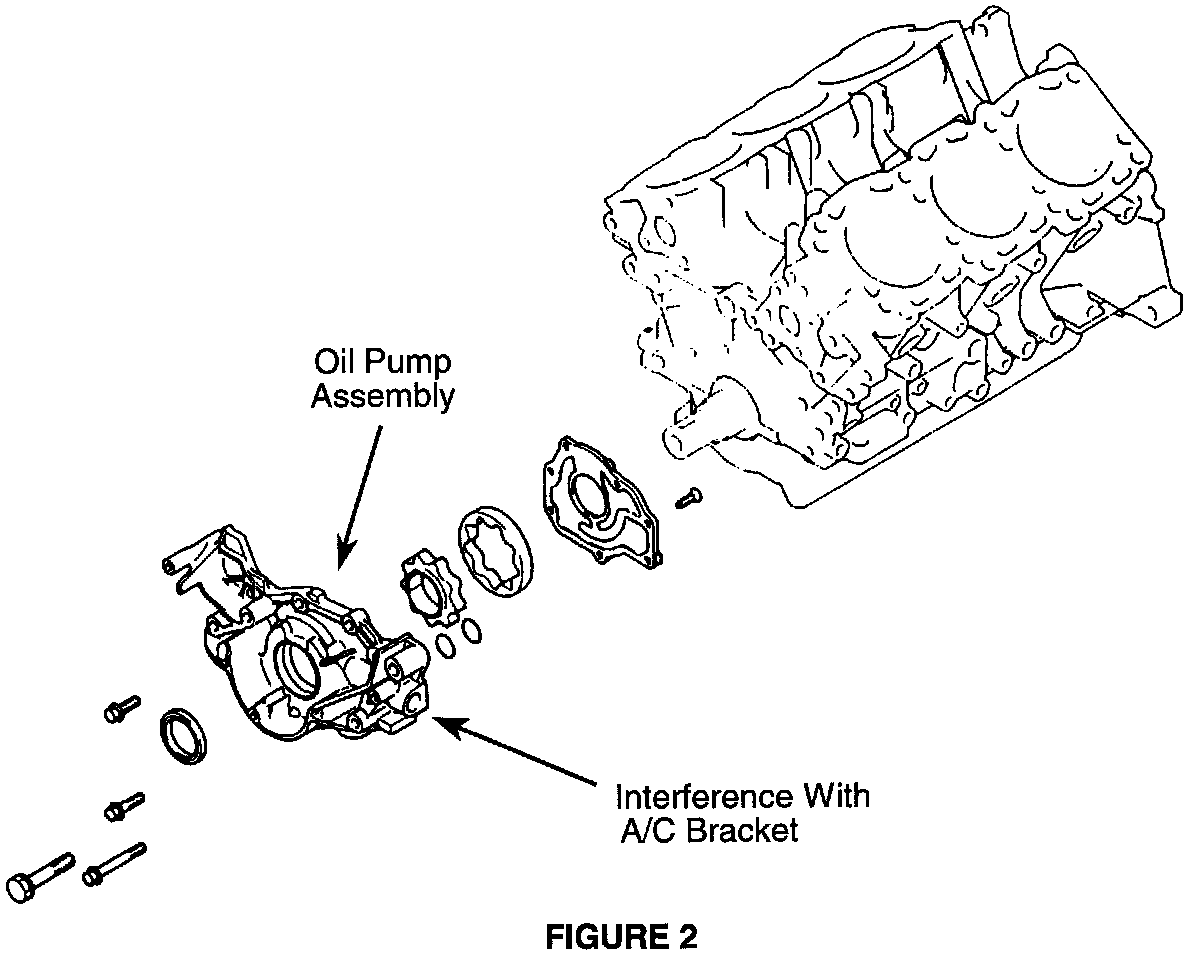 Oil Pump Assembly

Interference With A/C Bracket

FIGURE 2